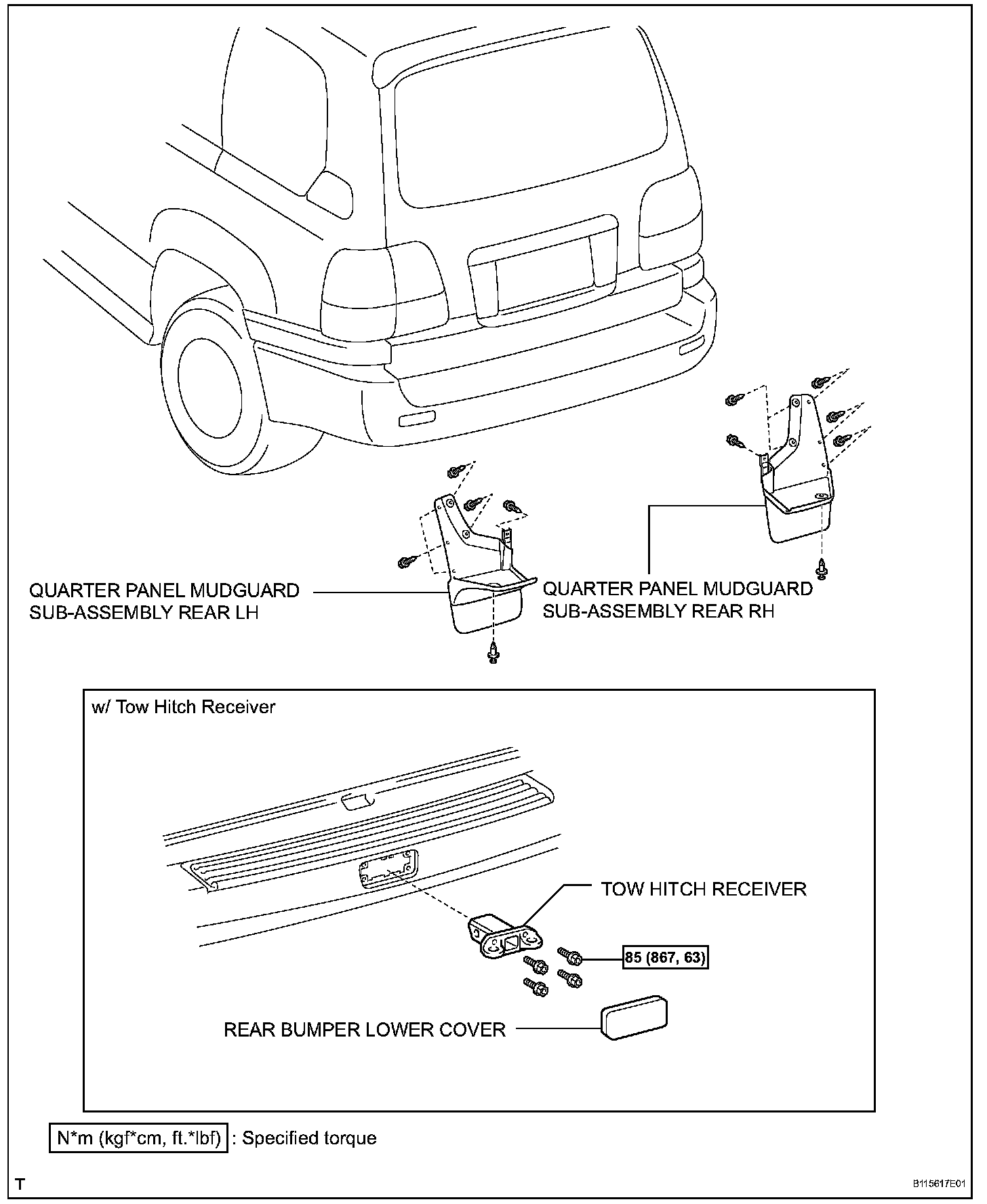 QUARTER PANEL MUDGUARD SUB-ASSEMBLY REAR LH

QUARTER PANEL MUDGUARD SUB-ASSEMBLY REAR RH

w/ Tow Hitch Receiver

TOW HITCH RECEIVER

85 (867, 63)

REAR BUMPER LOWER COVER

N*m (kgf*cm, ft.*lbf) : Specified torque

T

B115617E01