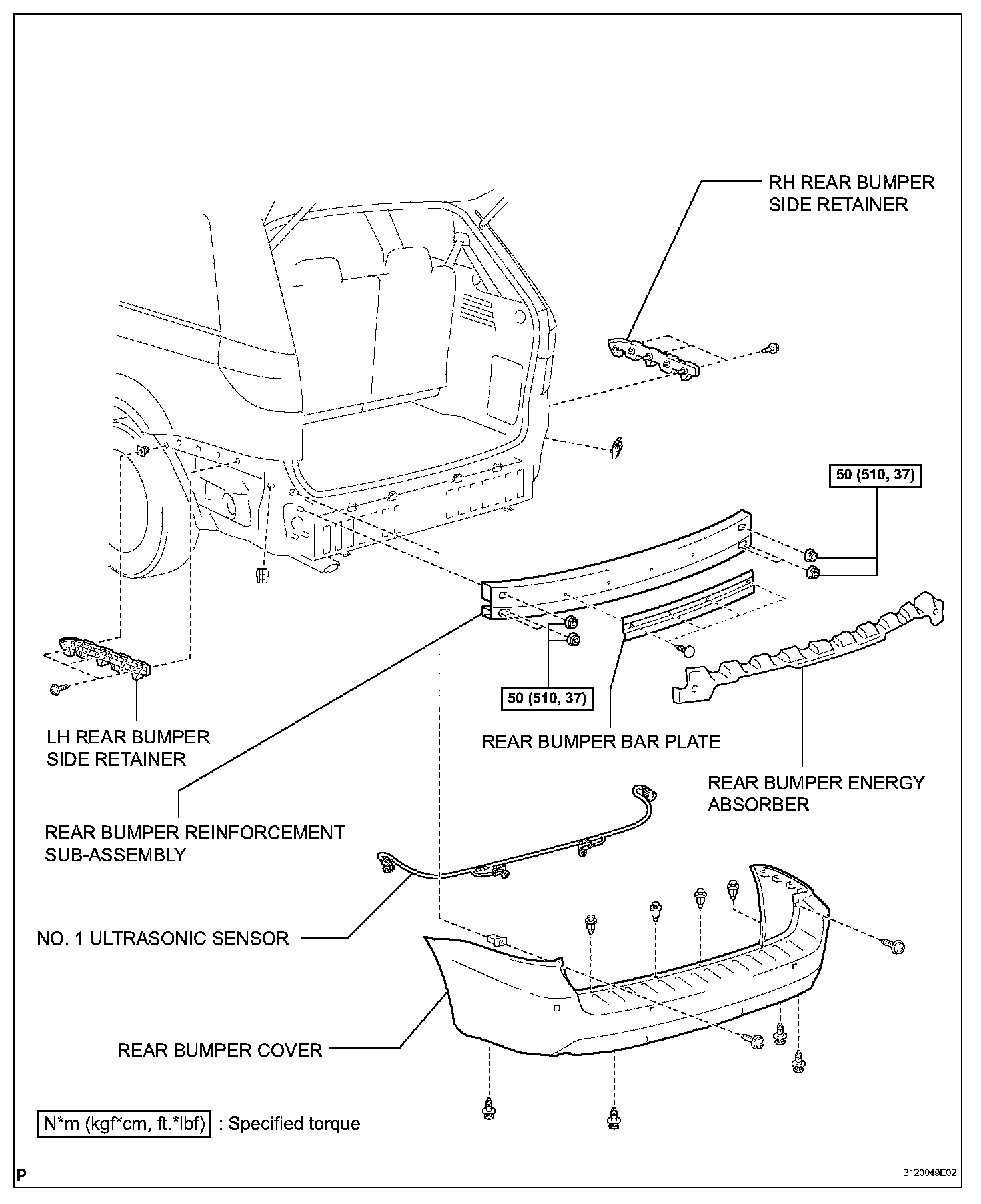 RH REAR BUMPER SIDE RETAINER

50 (510, 37)

50 (510, 37)

LH REAR BUMPER SIDE RETAINER

REAR BUMPER BAR PLATE

REAR BUMPER ENERGY ABSORBER

REAR BUMPER REINFORCEMENT SUB-ASSEMBLY

NO. 1 ULTRASONIC SENSOR

REAR BUMPER COVER

N*m (kgf*cm, ft.*lbf) : Specified torque

P

B120049E02