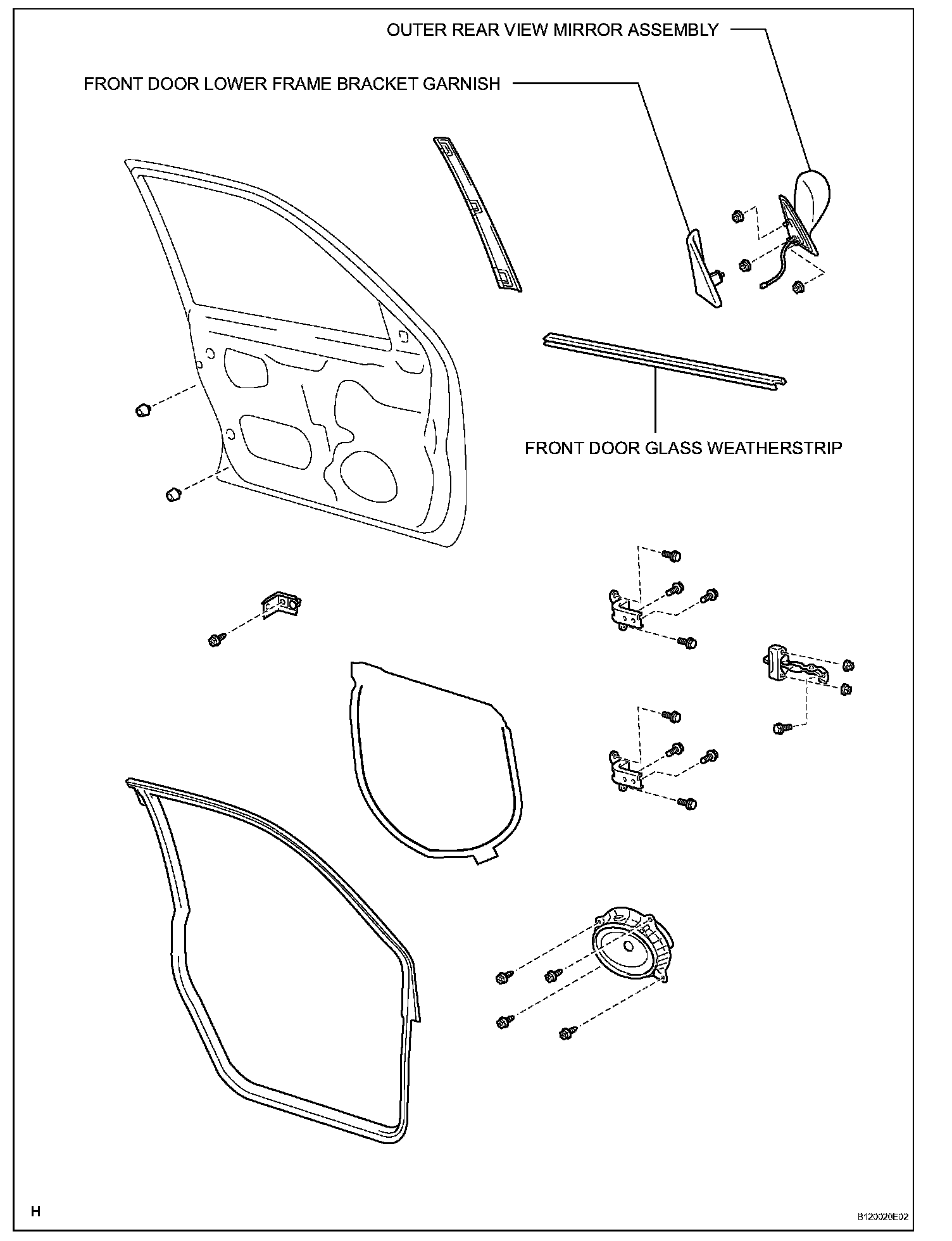 OUTER REAR VIEW MIRROR ASSEMBLY

FRONT DOOR LOWER FRAME BRACKET GARNISH

FRONT DOOR GLASS WEATHERSTRIP

H

B120020E02