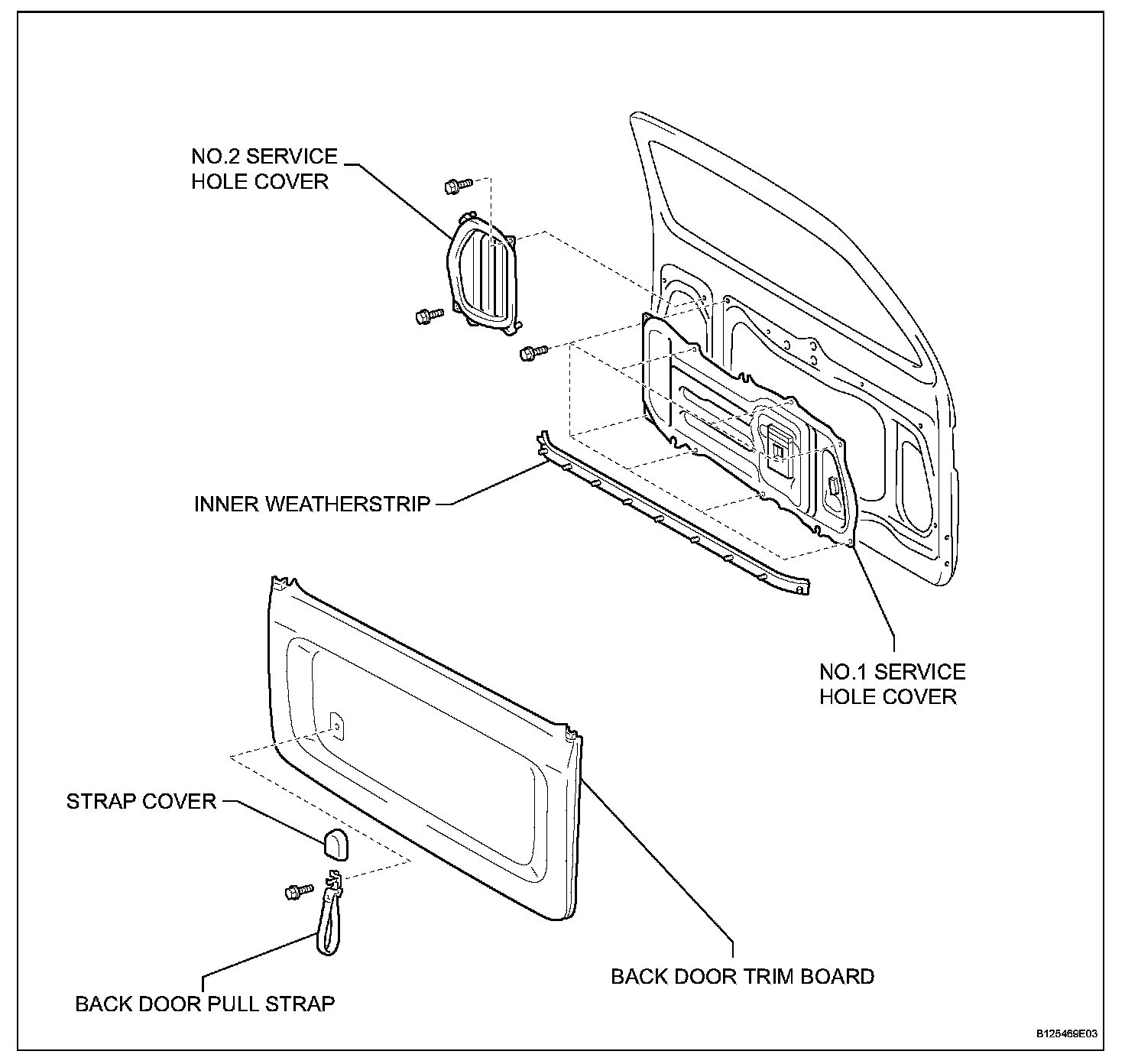 NO.2 SERVICE HOLE COVER

INNER WEATHERSTRIP

NO.1 SERVICE HOLE COVER

STRAP COVER

BACK DOOR TRIM BOARD

BACK DOOR PULL STRAP

B125469E03