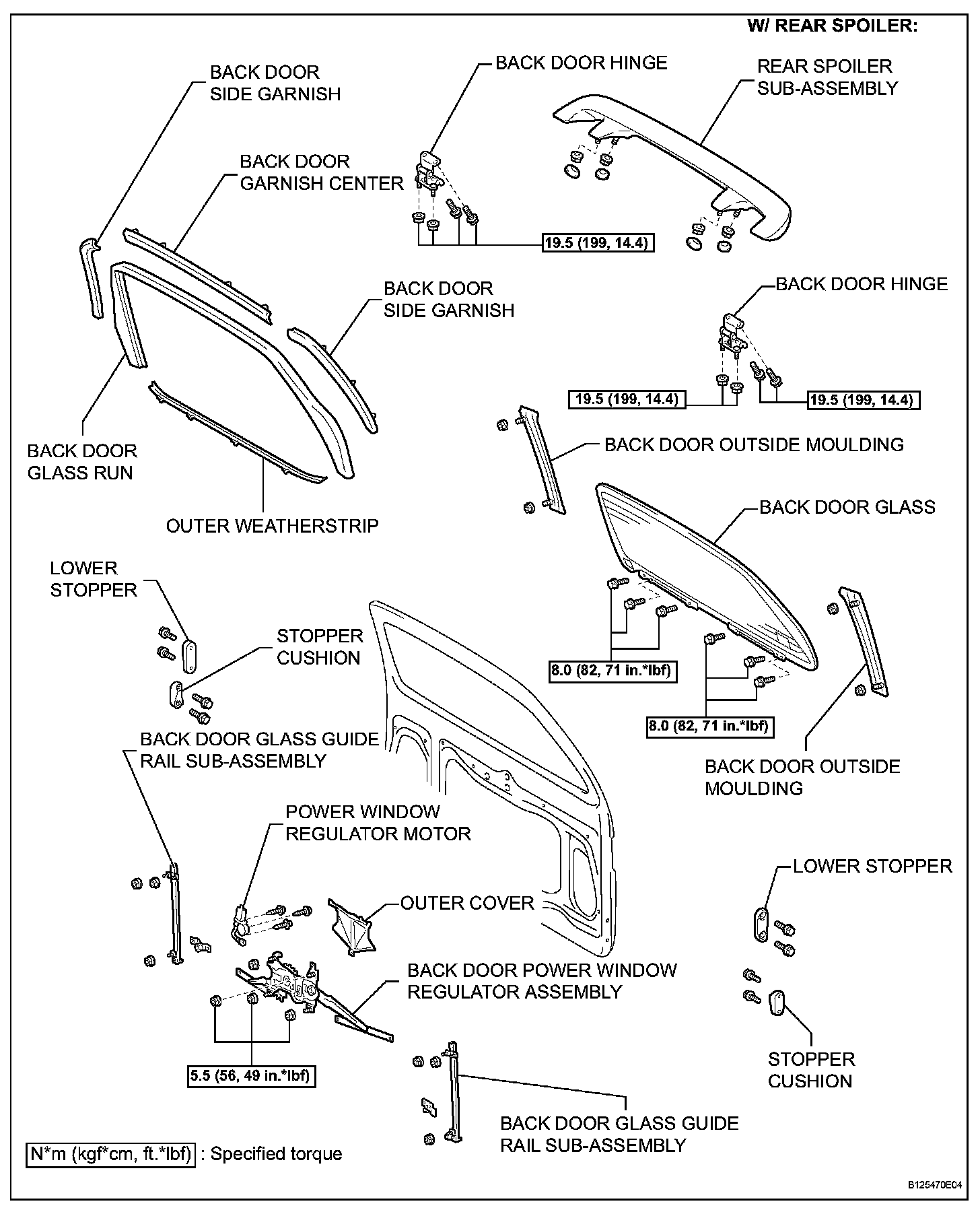 W/ REAR SPOILER:

BACK DOOR SIDE GARNISH

BACK DOOR HINGE

REAR SPOILER SUB-ASSEMBLY

BACK DOOR GARNISH CENTER

19.5 (199, 14.4)

BACK DOOR SIDE GARNISH

BACK DOOR HINGE

19.5 (199, 14.4)

19.5 (199, 14.4)

BACK DOOR GLASS RUN

BACK DOOR OUTSIDE MOULDING

OUTER WEATHERSTRIP

BACK DOOR GLASS

LOWER STOPPER

STOPPER CUSHION

8.0 (82, 71 in.*lbf)

8.0 (82, 71 in.*lbf)

BACK DOOR GLASS GUIDE RAIL SUB-ASSEMBLY

BACK DOOR OUTSIDE MOULDING

POWER WINDOW REGULATOR MOTOR

LOWER STOPPER

OUTER COVER

BACK DOOR POWER WINDOW REGULATOR ASSEMBLY

5.5 (56, 49 in.*lbf)

STOPPER CUSHION

BACK DOOR GLASS GUIDE RAIL SUB-ASSEMBLY

N*m (kgf*cm, ft.*lbf) : Specified torque

B125470E04