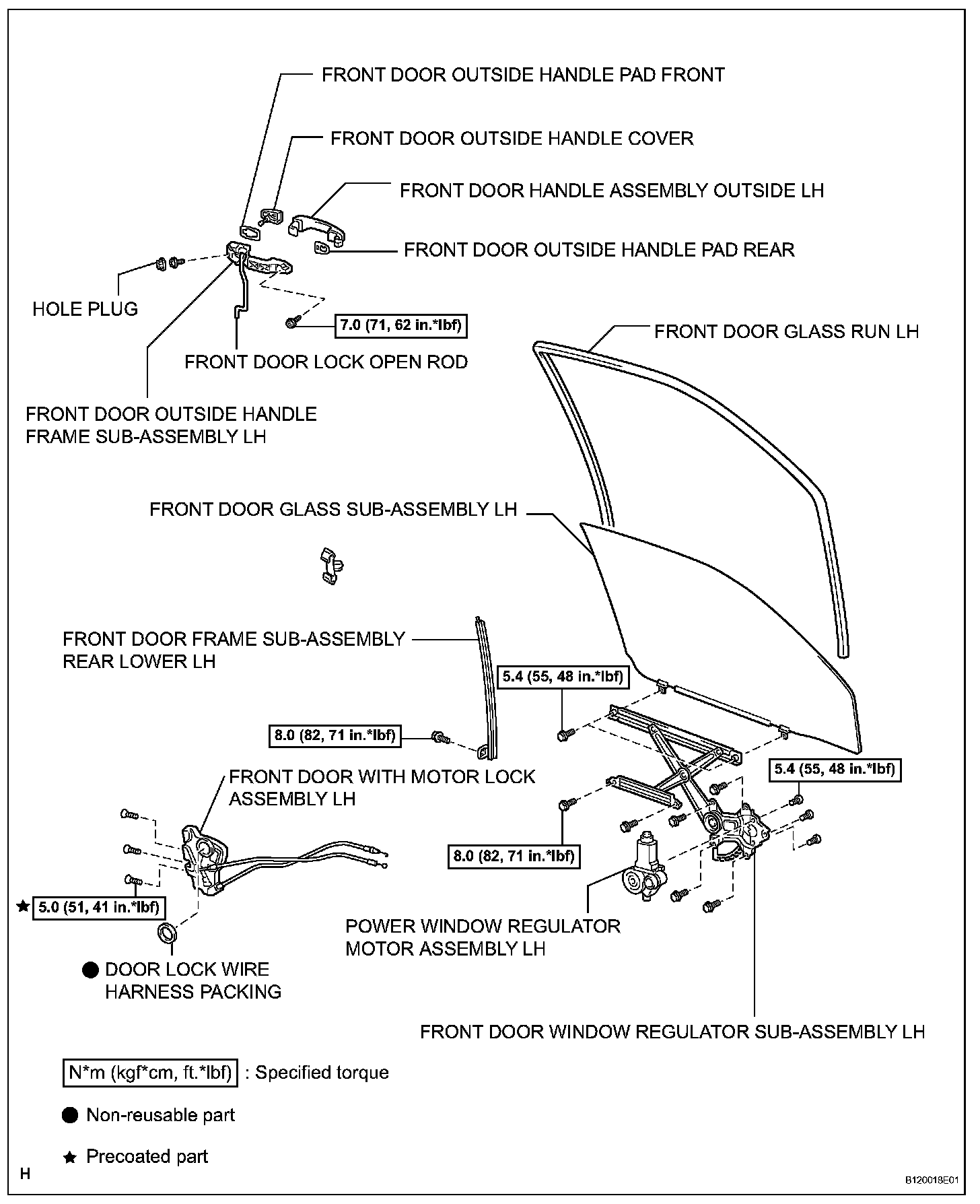 FRONT DOOR OUTSIDE HANDLE PAD FRONT

FRONT DOOR OUTSIDE HANDLE COVER

FRONT DOOR HANDLE ASSEMBLY OUTSIDE LH

FRONT DOOR OUTSIDE HANDLE PAD REAR

HOLE PLUG

7.0 (71, 62 in.*lbf)

FRONT DOOR LOCK OPEN ROD

FRONT DOOR GLASS RUN LH

FRONT DOOR OUTSIDE HANDLE FRAME SUB-ASSEMBLY LH

FRONT DOOR GLASS SUB-ASSEMBLY LH

FRONT DOOR FRAME SUB-ASSEMBLY REAR LOWER LH

5.4 (55, 48 in.*lbf)

8.0 (82, 71 in.*lbf)

FRONT DOOR WITH MOTOR LOCK ASSEMBLY LH

5.4 (55, 48 in.*lbf)

8.0 (82, 71 in.*lbf)

★ 5.0 (51, 41 in.*lbf)

POWER WINDOW REGULATOR MOTOR ASSEMBLY LH

● DOOR LOCK WIRE HARNESS PACKING

FRONT DOOR WINDOW REGULATOR SUB-ASSEMBLY LH

N*m (kgf*cm, ft.*lbf) : Specified torque

● Non-reusable part

★ Precoated part

H

B120018E01