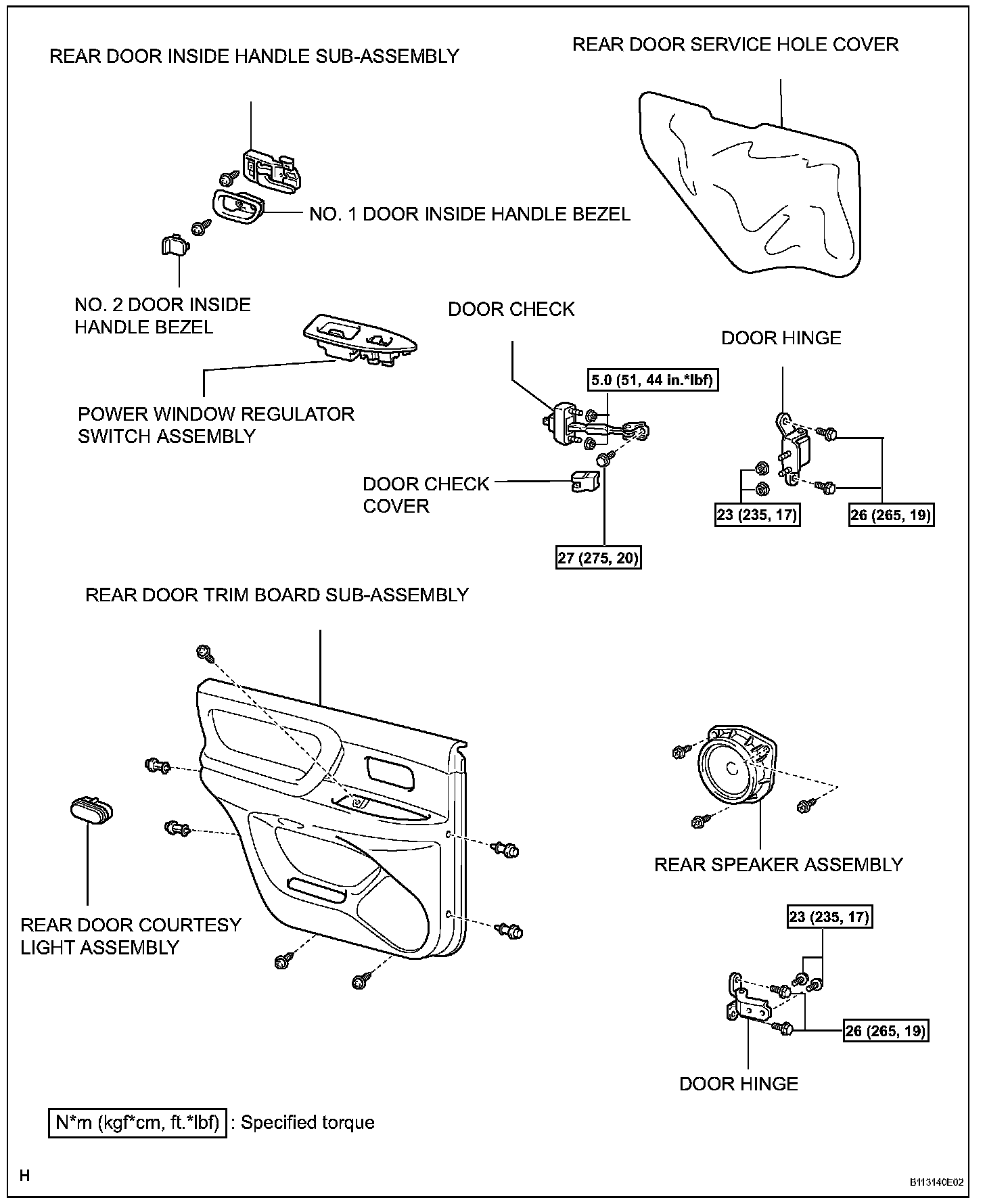 REAR DOOR INSIDE HANDLE SUB-ASSEMBLY

REAR DOOR SERVICE HOLE COVER

NO. 1 DOOR INSIDE HANDLE BEZEL

NO. 2 DOOR INSIDE HANDLE BEZEL

DOOR CHECK

DOOR HINGE

POWER WINDOW REGULATOR SWITCH ASSEMBLY

5.0 (51, 44 in.*lbf)

DOOR CHECK COVER

23 (235, 17)

26 (265, 19)

27 (275, 20)

REAR DOOR TRIM BOARD SUB-ASSEMBLY

REAR SPEAKER ASSEMBLY

REAR DOOR COURTESY LIGHT ASSEMBLY

23 (235, 17)

26 (265, 19)

DOOR HINGE

N*m (kgf*cm, ft.*lbf) : Specified torque

H

B113140E02