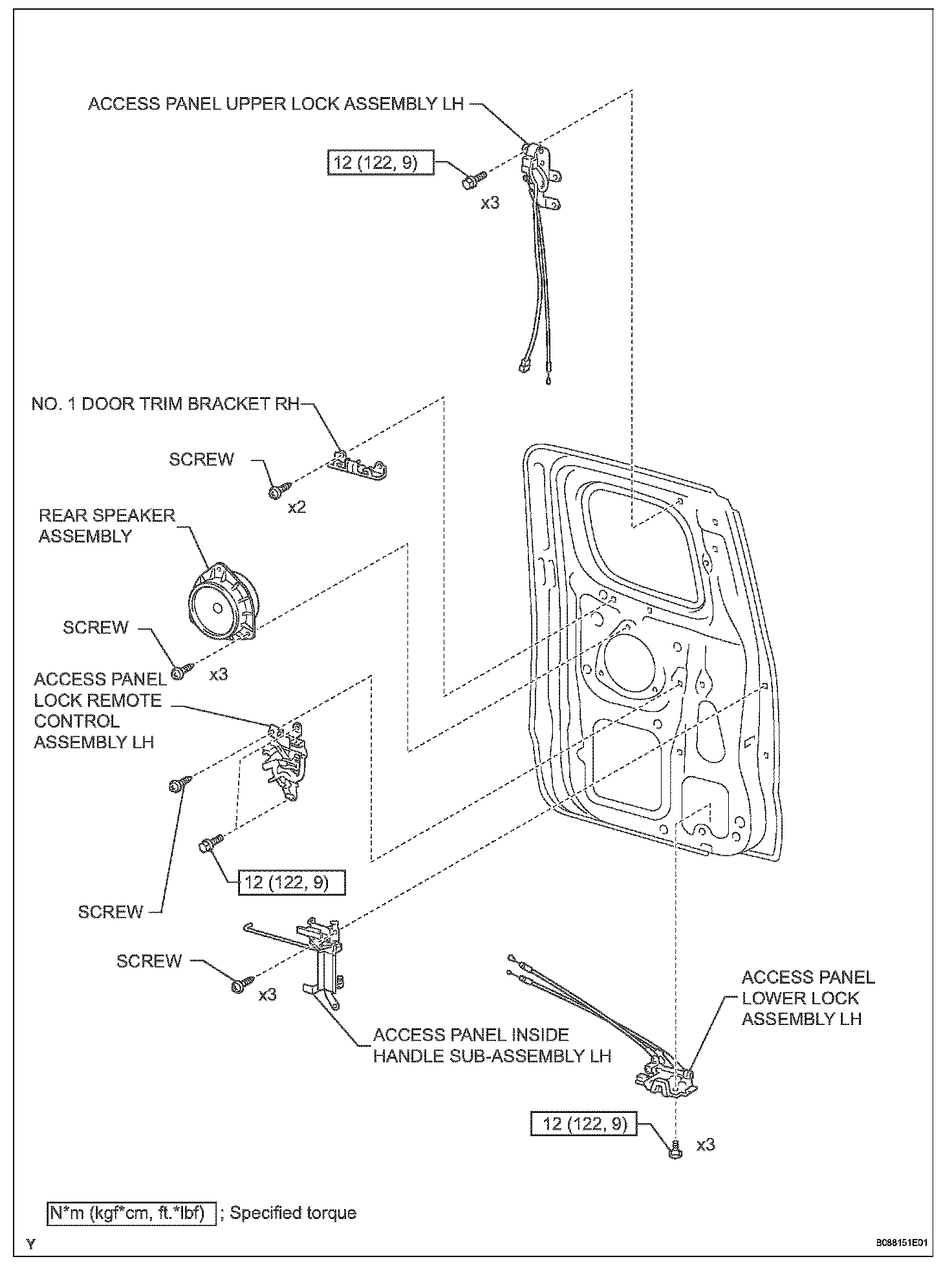 ACCESS PANEL UPPER LOCK ASSEMBLY LH

12 (122, 9)

x3

NO. 1 DOOR TRIM BRACKET RH

SCREW

x2

REAR SPEAKER ASSEMBLY

SCREW

x3

ACCESS PANEL LOCK REMOTE CONTROL ASSEMBLY LH

12 (122, 9)

SCREW

SCREW

x3

ACCESS PANEL INSIDE HANDLE SUB-ASSEMBLY LH

ACCESS PANEL LOWER LOCK ASSEMBLY LH

12 (122, 9)

x3

N*m (kgf*cm, ft.*lbf) ; Specified torque

Y

B088151E01