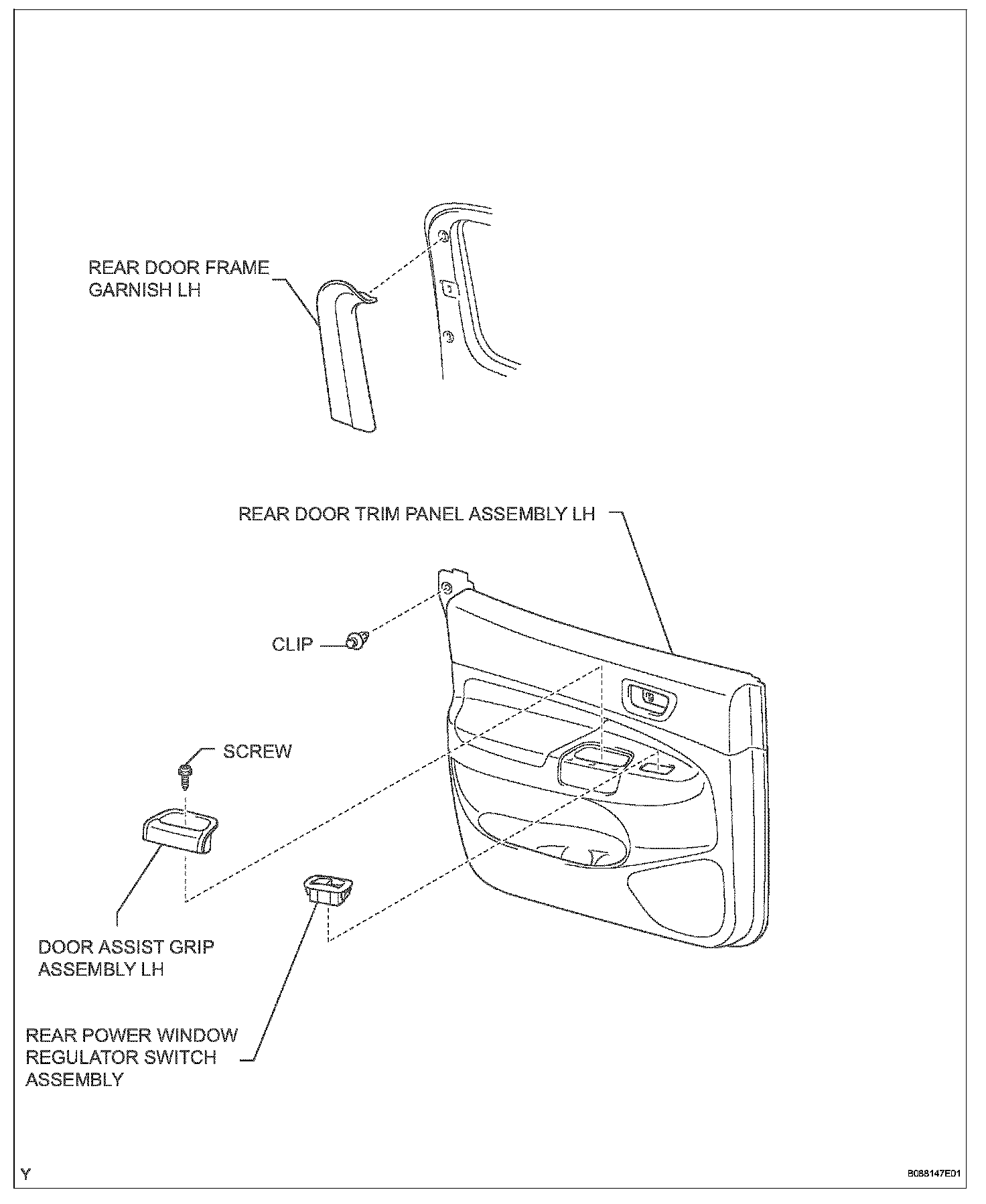 REAR DOOR FRAME GARNISH LH

REAR DOOR TRIM PANEL ASSEMBLY LH

CLIP

SCREW

DOOR ASSIST GRIP ASSEMBLY LH

REAR POWER WINDOW REGULATOR SWITCH ASSEMBLY

Y

B088147E01