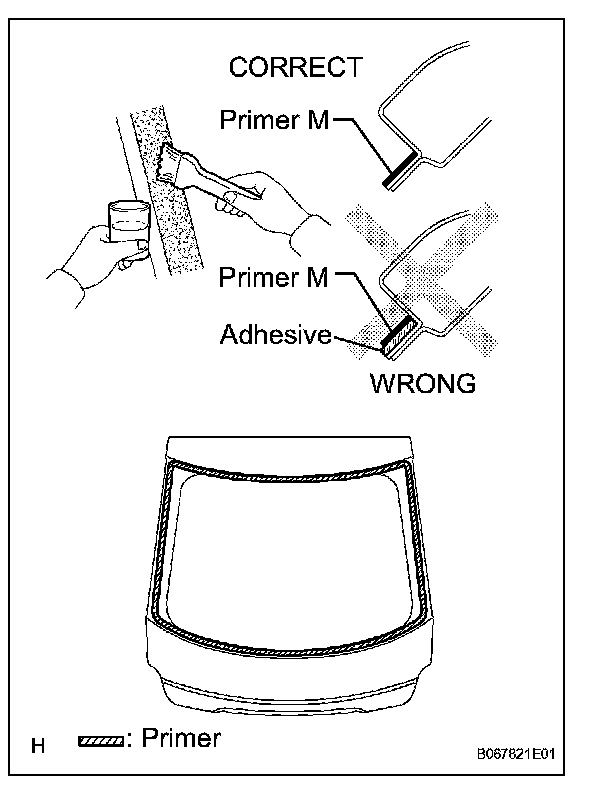 CORRECT

Primer M

Primer M

Adhesive

WRONG

H : Primer

B067821E01