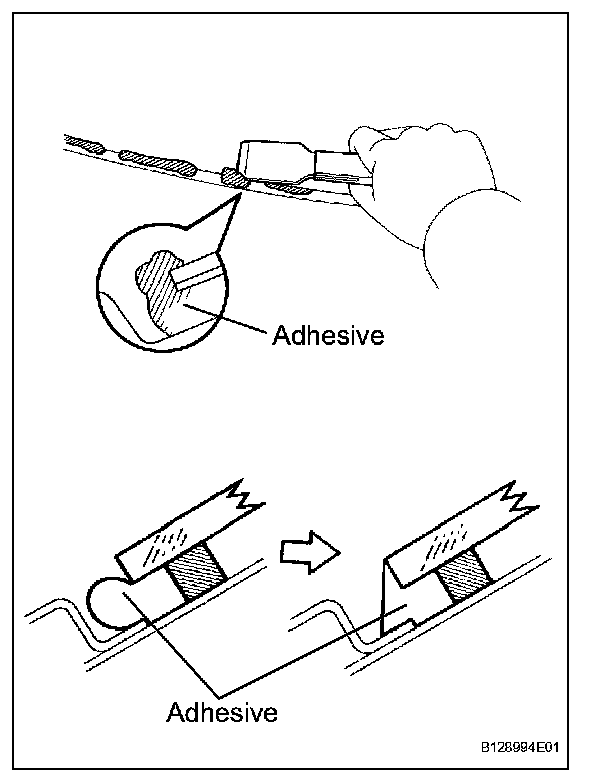 Adhesive

Adhesive

B128994E01