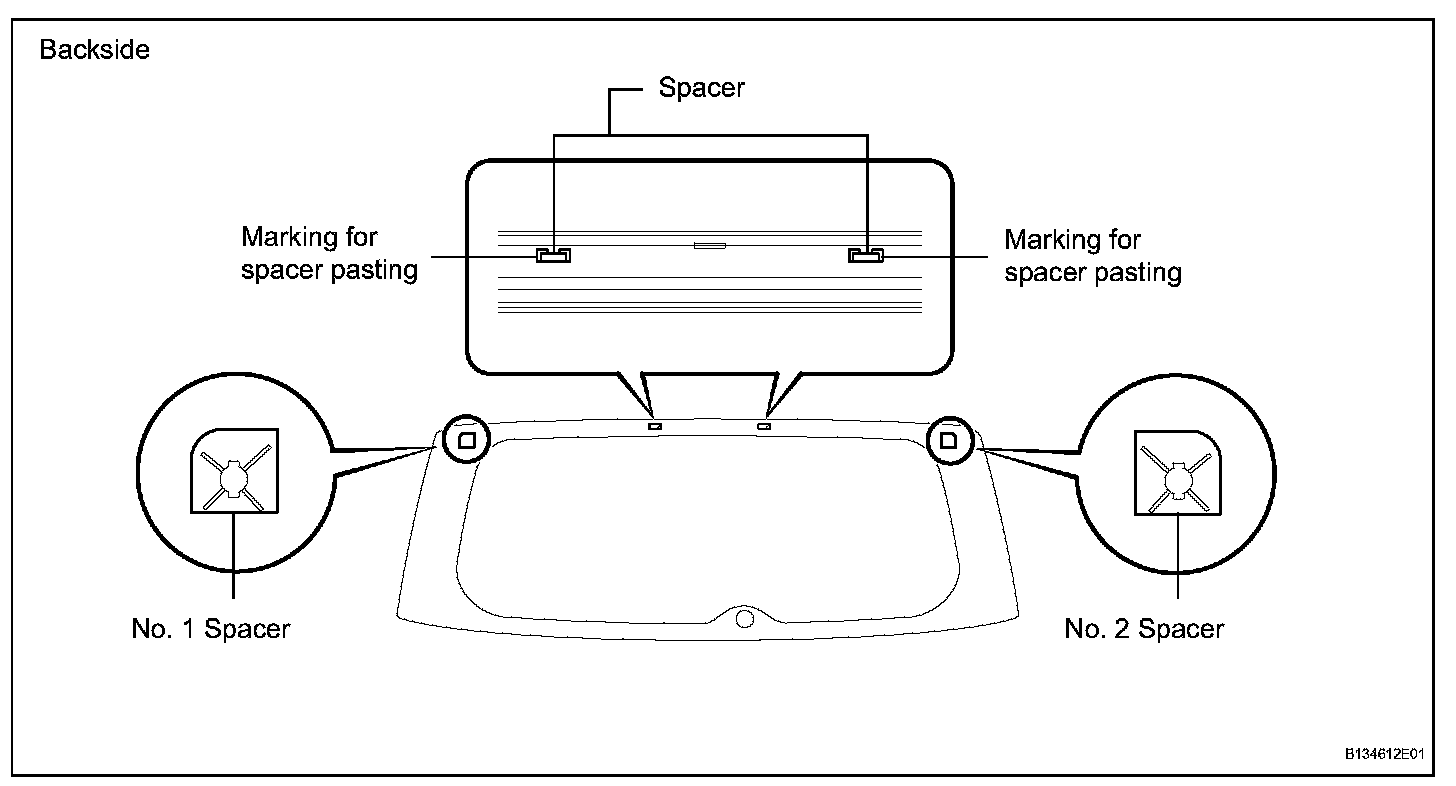 Backside

Spacer

Marking for spacer pasting

Marking for spacer pasting

No. 1 Spacer

No. 2 Spacer

B134612E01