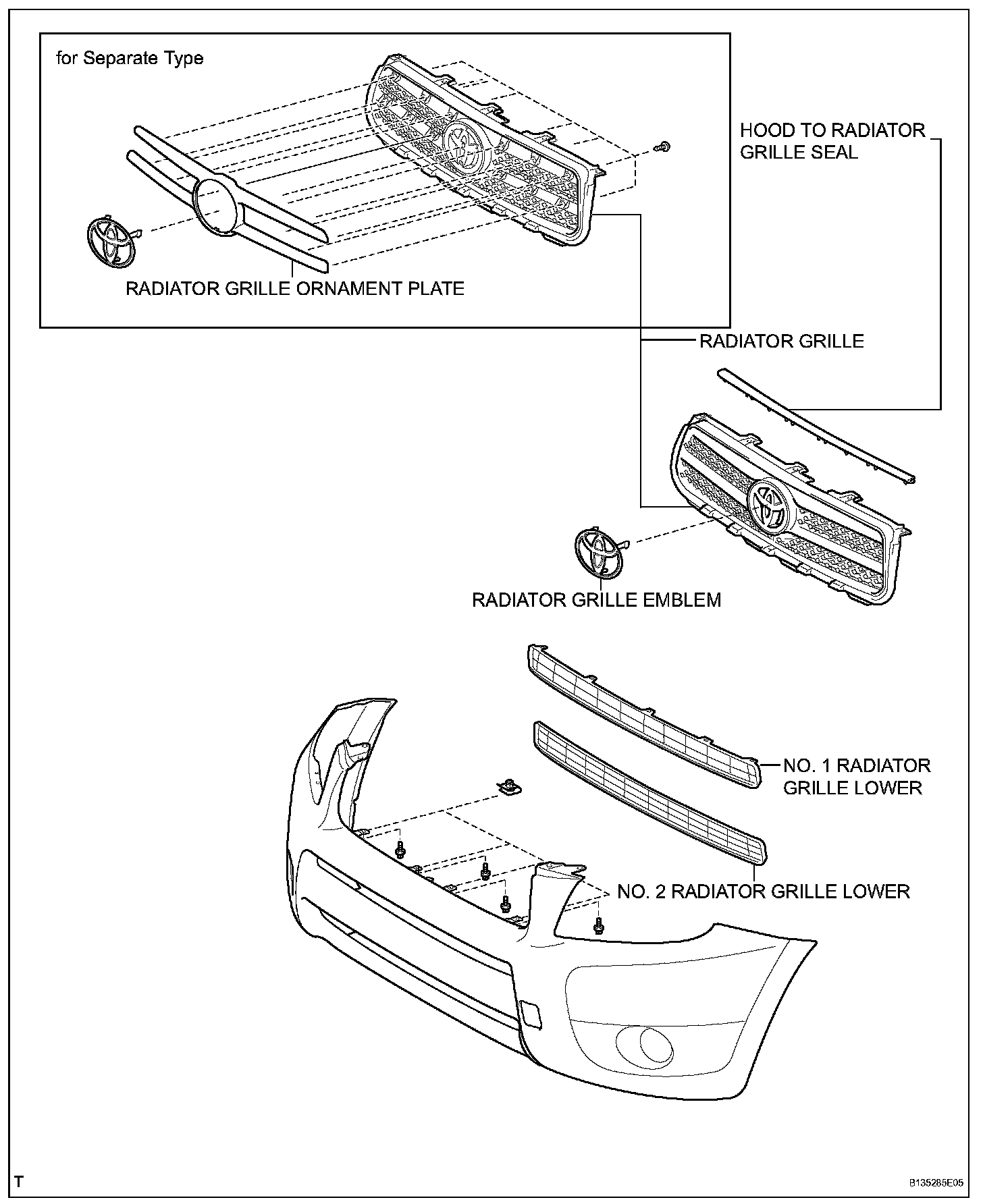 for Separate Type

HOOD TO RADIATOR GRILLE SEAL

RADIATOR GRILLE ORNAMENT PLATE

RADIATOR GRILLE

RADIATOR GRILLE EMBLEM

NO. 1 RADIATOR GRILLE LOWER

NO. 2 RADIATOR GRILLE LOWER

T

B135285E05