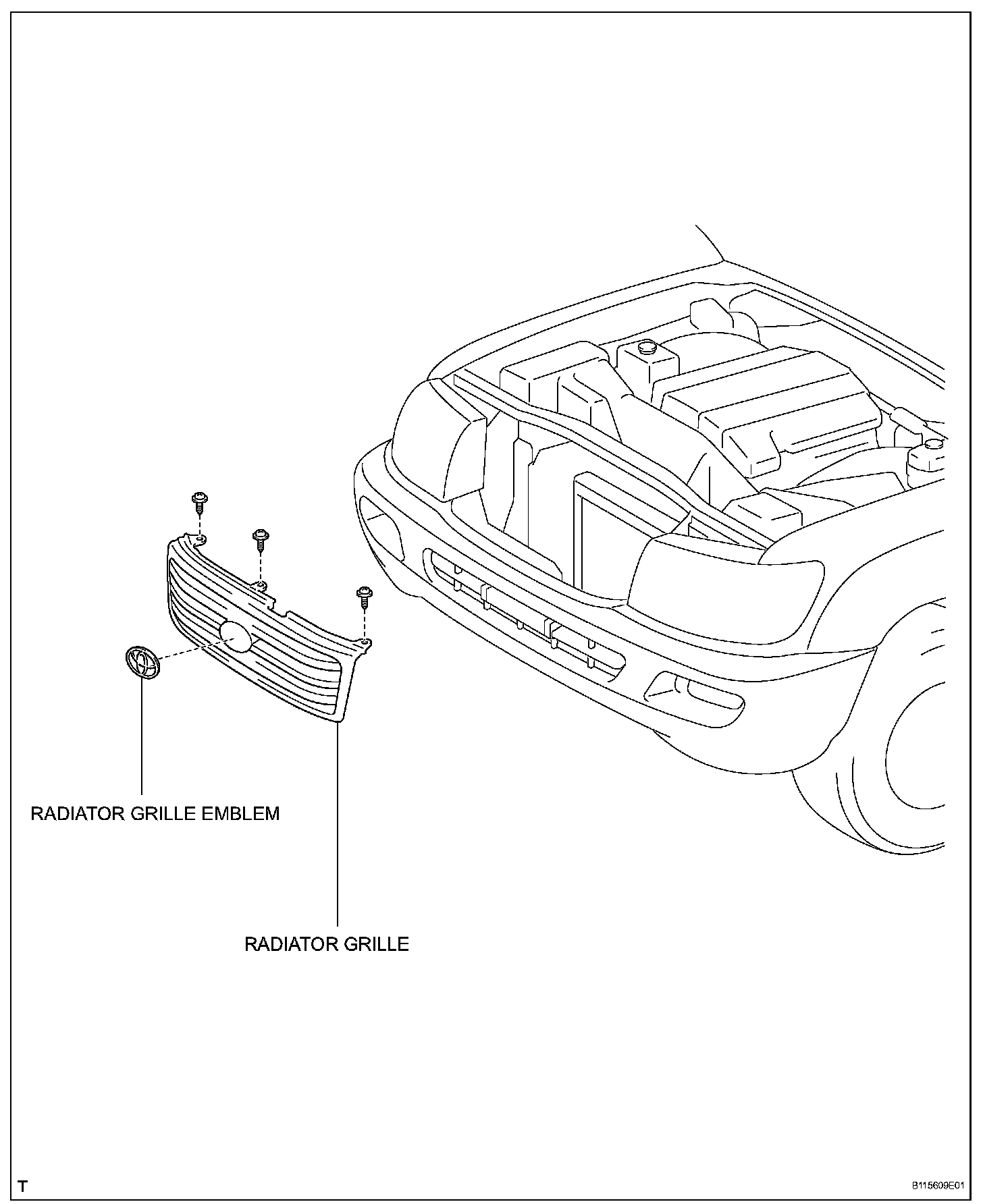 RADIATOR GRILLE EMBLEM

RADIATOR GRILLE

T

B115609E01