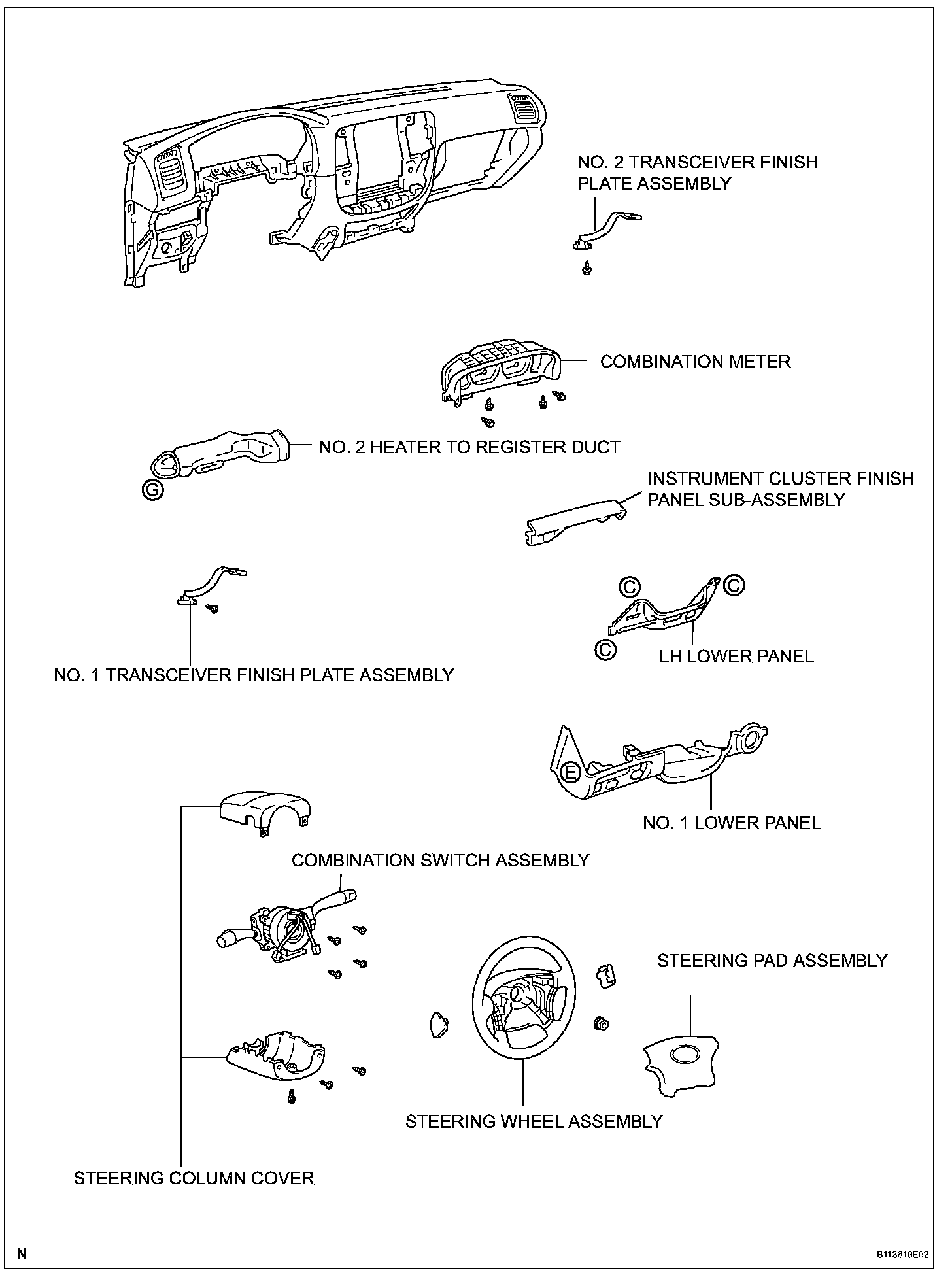 NO. 2 TRANSCEIVER FINISH PLATE ASSEMBLY

COMBINATION METER

NO. 2 HEATER TO REGISTER DUCT

G

INSTRUMENT CLUSTER FINISH PANEL SUB-ASSEMBLY

C

C

C

LH LOWER PANEL

NO. 1 TRANSCEIVER FINISH PLATE ASSEMBLY

E

NO. 1 LOWER PANEL

COMBINATION SWITCH ASSEMBLY

STEERING PAD ASSEMBLY

STEERING WHEEL ASSEMBLY

STEERING COLUMN COVER

N

B113619E02