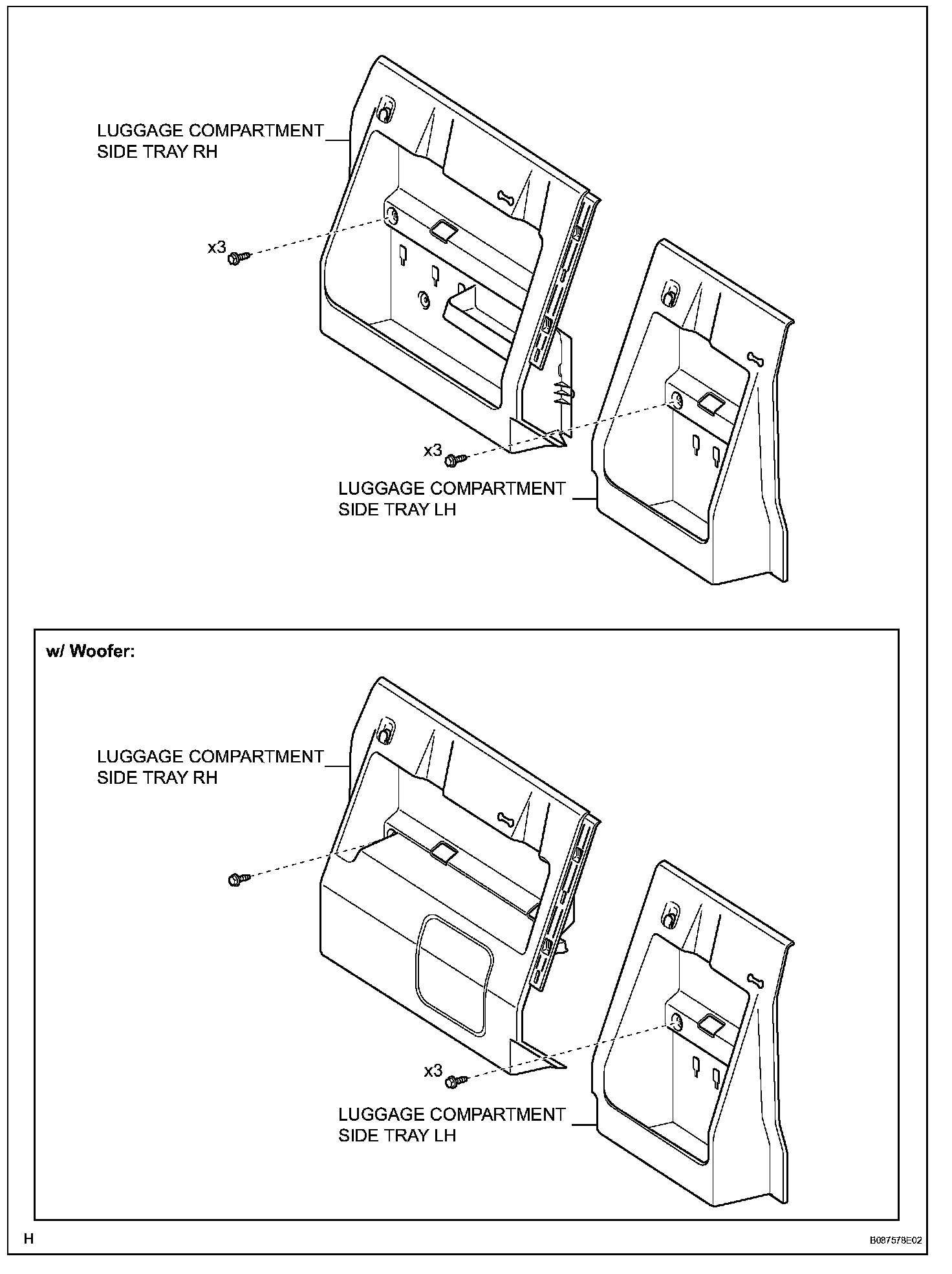 LUGGAGE COMPARTMENT SIDE TRAY RH

x3

x3

LUGGAGE COMPARTMENT SIDE TRAY LH

w/ Woofer:

LUGGAGE COMPARTMENT SIDE TRAY RH

x3

LUGGAGE COMPARTMENT SIDE TRAY LH

H

B087578E02