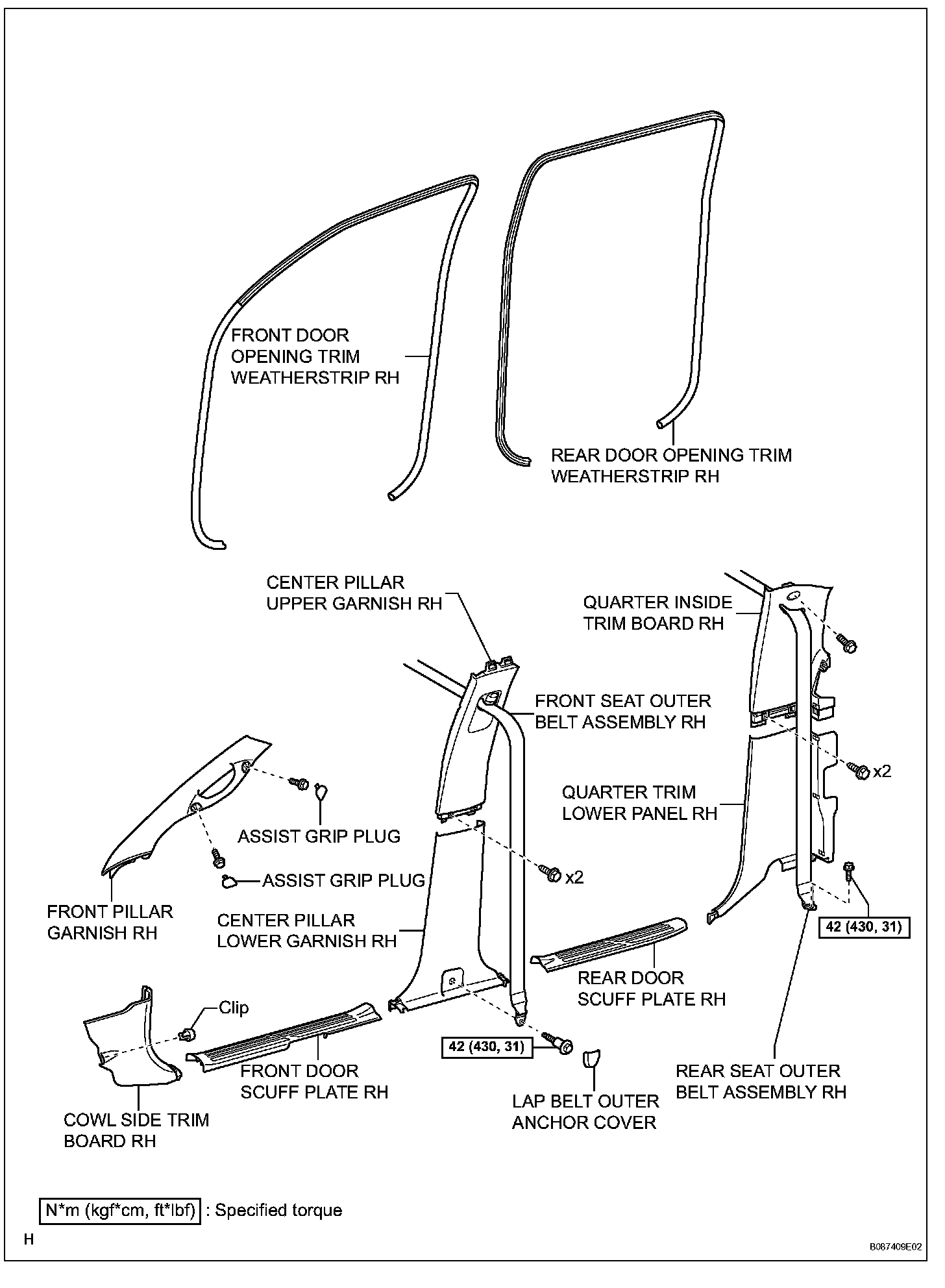 FRONT DOOR OPENING TRIM WEATHERSTRIP RH

REAR DOOR OPENING TRIM WEATHERSTRIP RH

CENTER PILLAR UPPER GARNISH RH

QUARTER INSIDE TRIM BOARD RH

FRONT SEAT OUTER BELT ASSEMBLY RH

x2

QUARTER TRIM LOWER PANEL RH

ASSIST GRIP PLUG

ASSIST GRIP PLUG

x2

FRONT PILLAR GARNISH RH

CENTER PILLAR LOWER GARNISH RH

42 (430, 31)

REAR DOOR SCUFF PLATE RH

Clip

42 (430, 31)

FRONT DOOR SCUFF PLATE RH

REAR SEAT OUTER BELT ASSEMBLY RH

LAP BELT OUTER ANCHOR COVER

COWL SIDE TRIM BOARD RH

N*m (kgf*cm, ft*lbf) : Specified torque

H

B087409E02