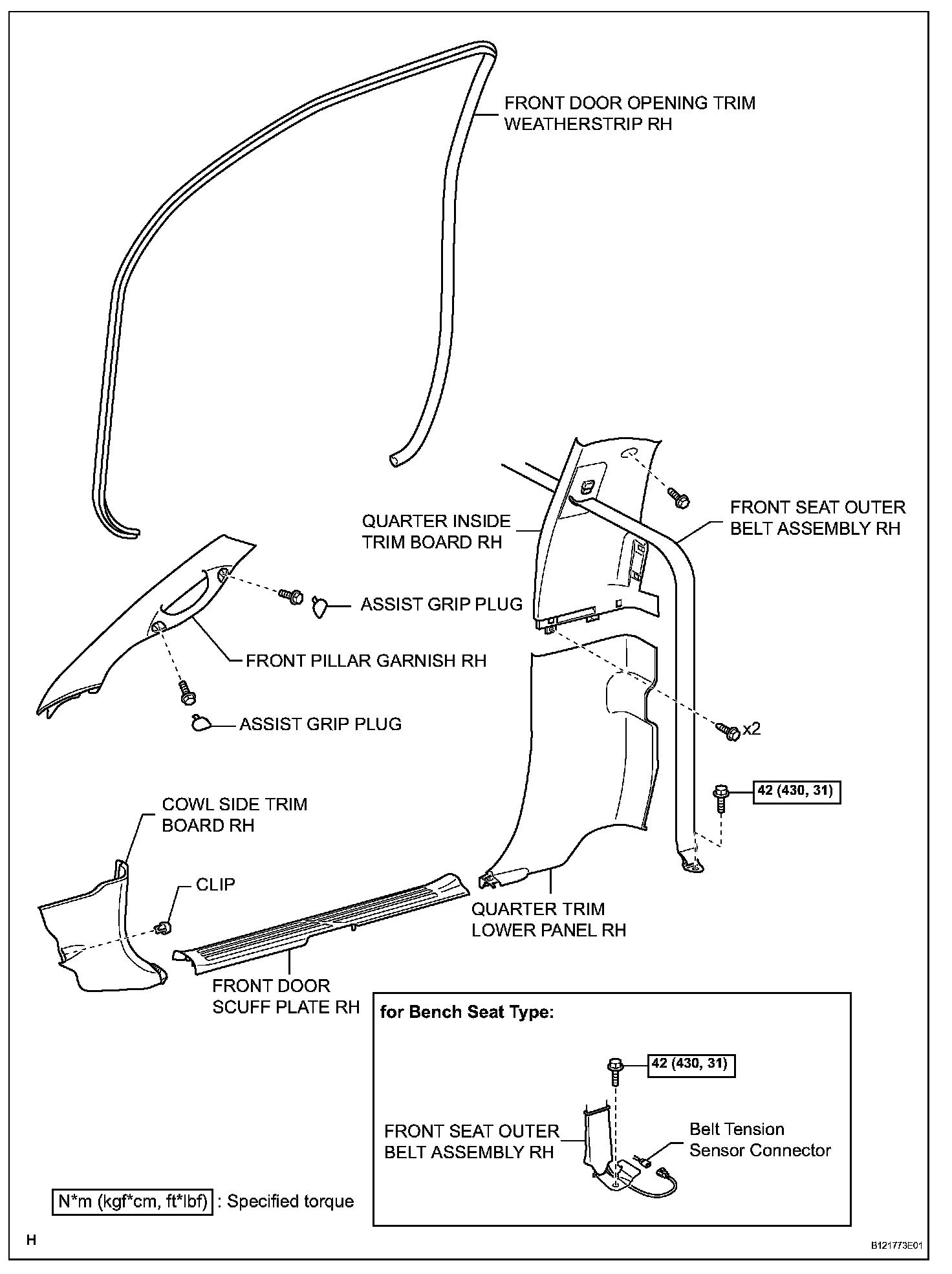 FRONT DOOR OPENING TRIM WEATHERSTRIP RH

QUARTER INSIDE TRIM BOARD RH

FRONT SEAT OUTER BELT ASSEMBLY RH

ASSIST GRIP PLUG

FRONT PILLAR GARNISH RH

ASSIST GRIP PLUG

x2

42 (430, 31)

COWL SIDE TRIM BOARD RH

CLIP

QUARTER TRIM LOWER PANEL RH

FRONT DOOR SCUFF PLATE RH

for Bench Seat Type:

42 (430, 31)

FRONT SEAT OUTER BELT ASSEMBLY RH

Belt Tension Sensor Connector

N*m (kgf*cm, ft*lbf) : Specified torque

H

B121773E01