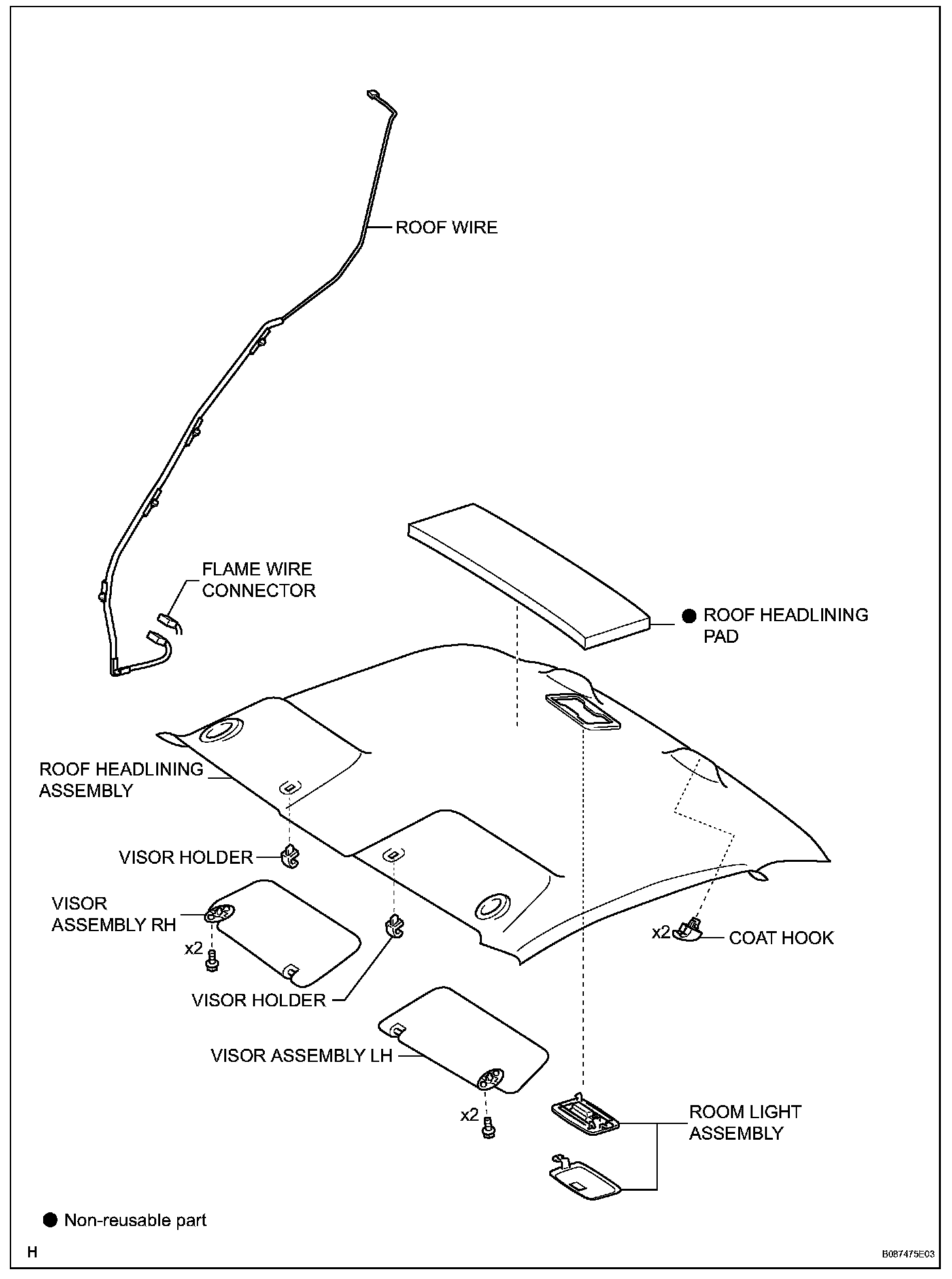 ROOF WIRE

FLAME WIRE CONNECTOR

● ROOF HEADLINING PAD

ROOF HEADLINING ASSEMBLY

VISOR HOLDER

VISOR ASSEMBLY RH

x2

VISOR HOLDER

x2

COAT HOOK

VISOR ASSEMBLY LH

x2

ROOM LIGHT ASSEMBLY

● Non-reusable part

H

B087475E03