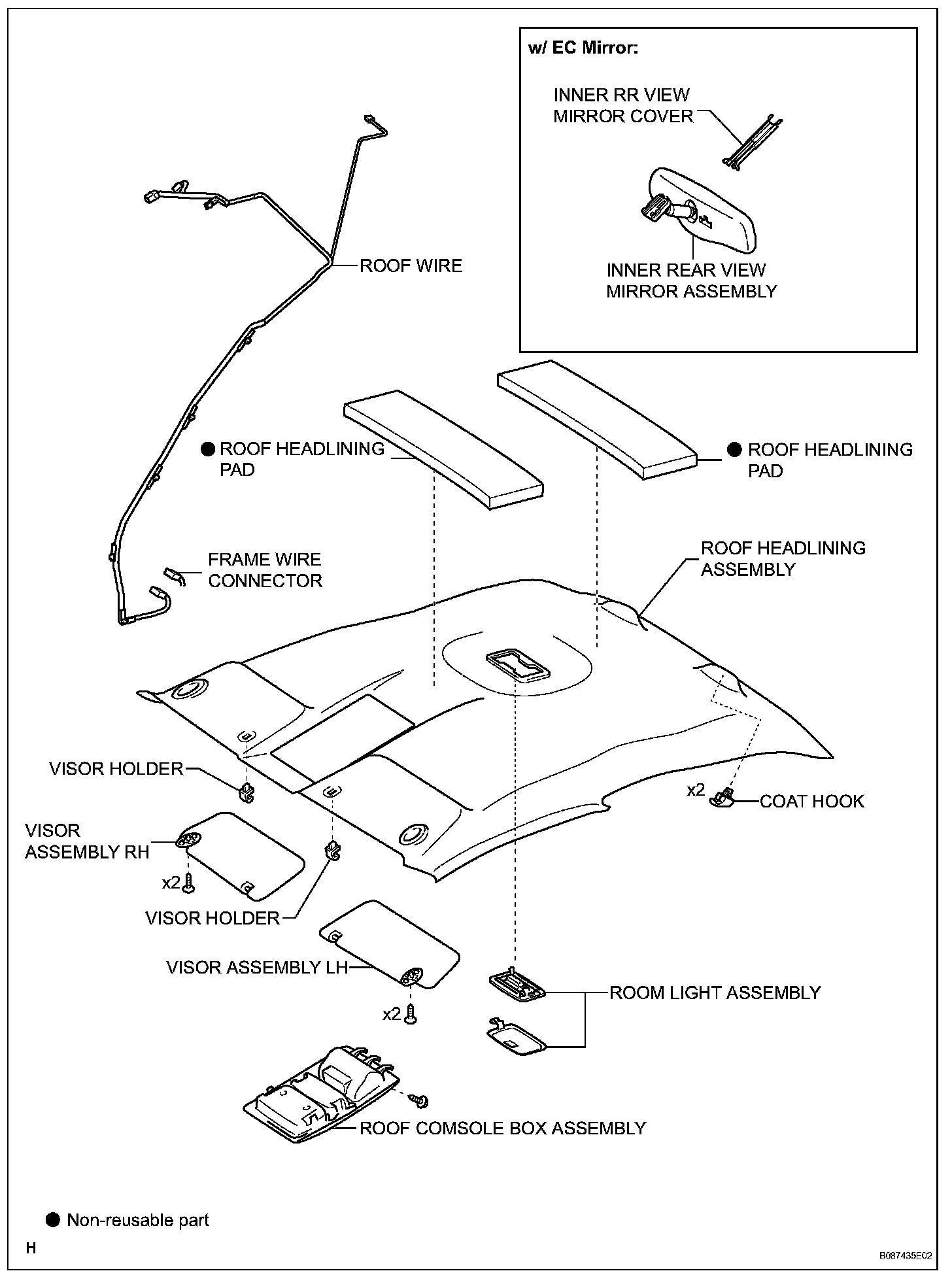 w/ EC Mirror:

INNER RR VIEW MIRROR COVER

INNER REAR VIEW MIRROR ASSEMBLY

ROOF WIRE

● ROOF HEADLINING PAD

● ROOF HEADLINING PAD

FRAME WIRE CONNECTOR

ROOF HEADLINING ASSEMBLY

VISOR HOLDER

x2

COAT HOOK

VISOR ASSEMBLY RH

x2

VISOR HOLDER

VISOR ASSEMBLY LH

x2

ROOM LIGHT ASSEMBLY

ROOF COMSOLE BOX ASSEMBLY

● Non-reusable part

H

B087435E02