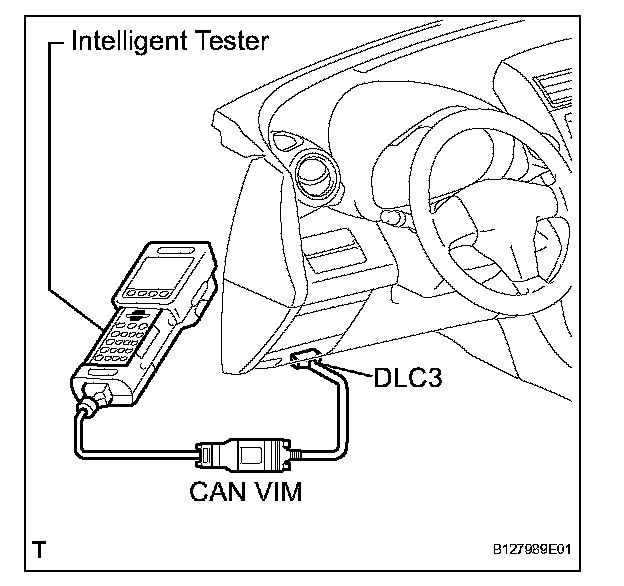 Intelligent Tester

DLC3

CAN VIM

T

B127989E01