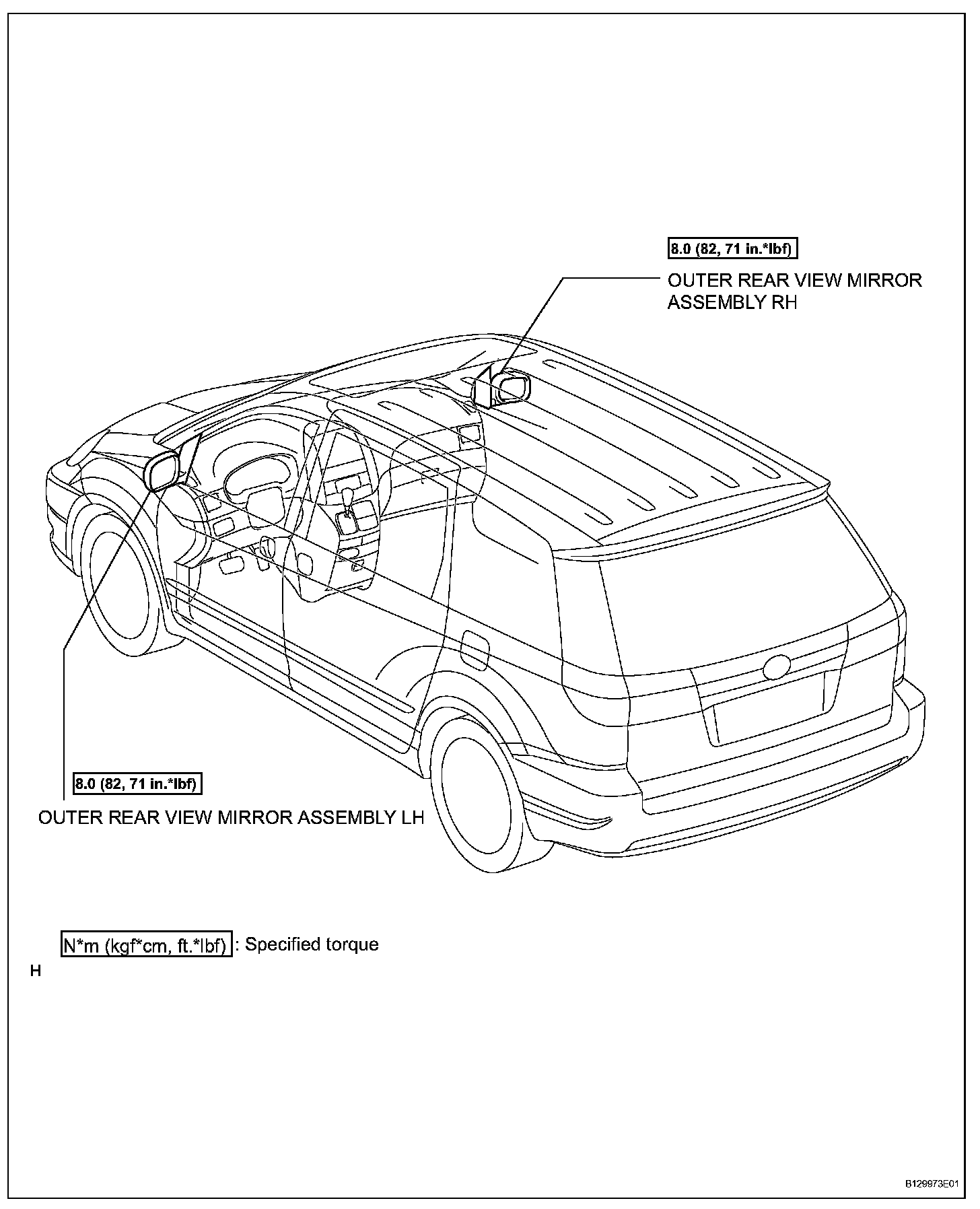 8.0 (82, 71 in.*lbf)

OUTER REAR VIEW MIRROR ASSEMBLY RH

8.0 (82, 71 in.*lbf)

OUTER REAR VIEW MIRROR ASSEMBLY LH

N*m (kgf*cm, ft.*lbf) : Specified torque

H

B129973E01