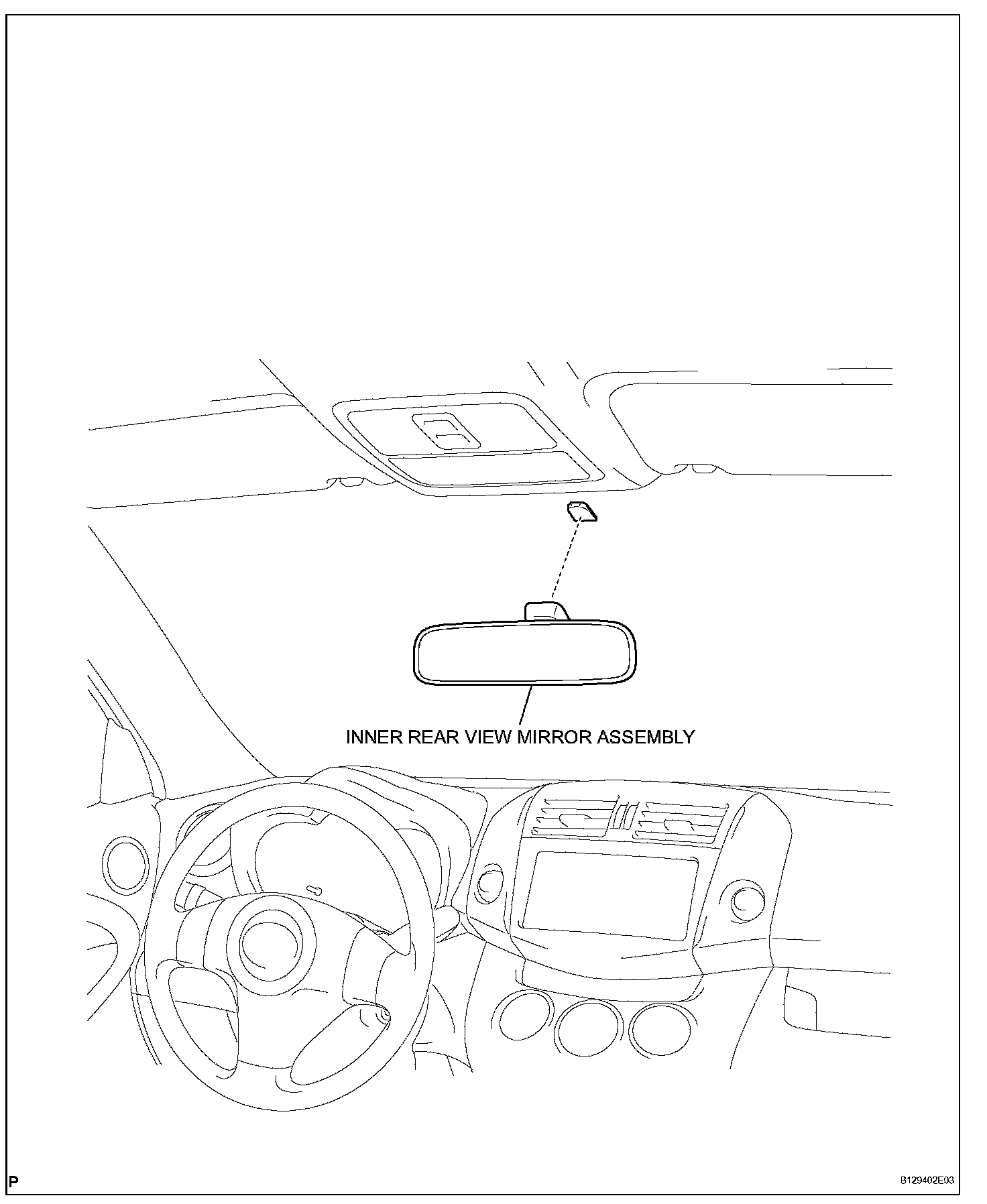 INNER REAR VIEW MIRROR ASSEMBLY

P

B129402E03