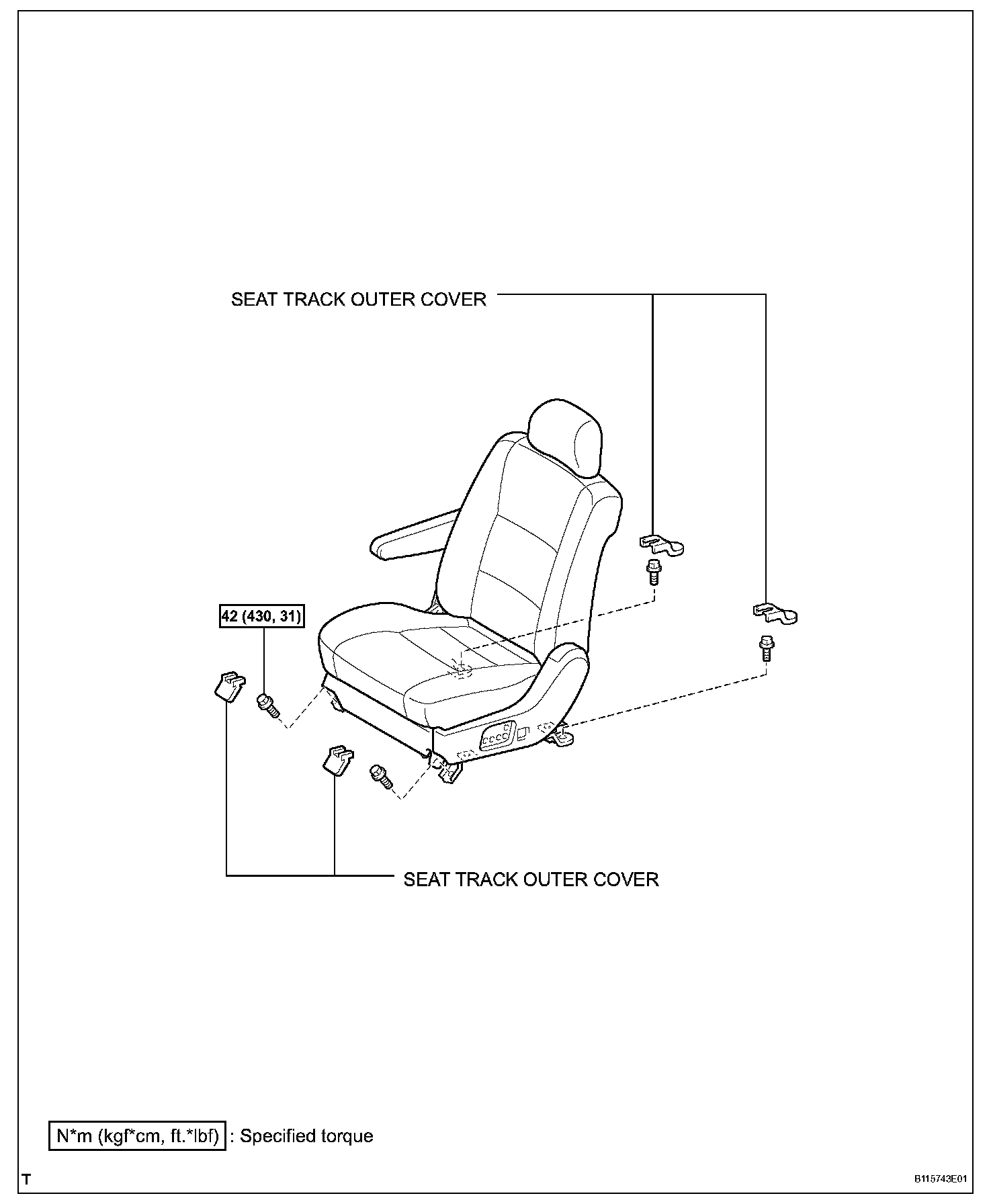 SEAT TRACK OUTER COVER

42 (430, 31)

SEAT TRACK OUTER COVER

N*m (kgf*cm, ft.*lbf) : Specified torque

T

B115743E01