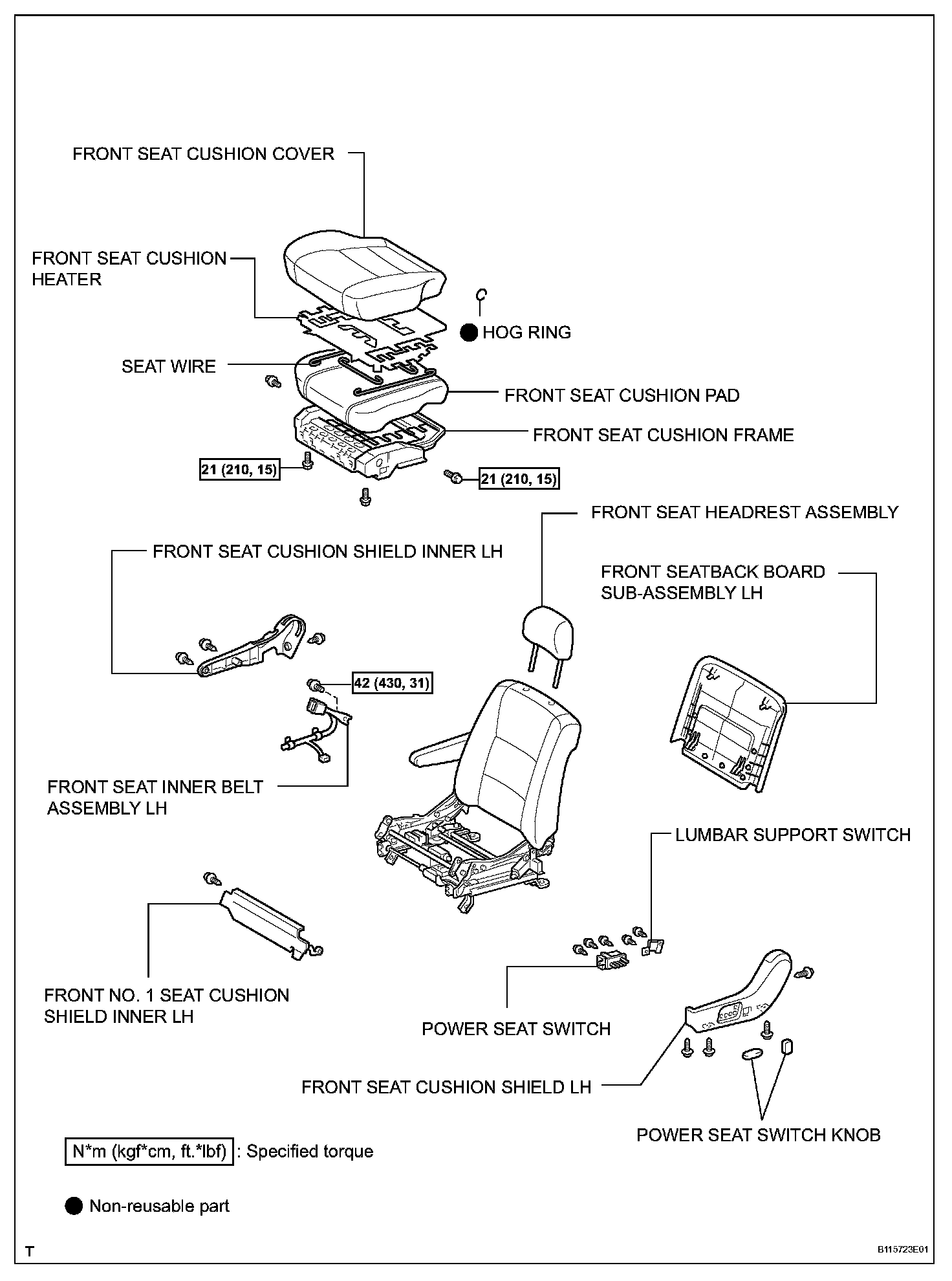 FRONT SEAT CUSHION COVER

FRONT SEAT CUSHION HEATER

HOG RING

SEAT WIRE

FRONT SEAT CUSHION PAD

FRONT SEAT CUSHION FRAME

21 (210, 15)

21 (210, 15)

FRONT SEAT HEADREST ASSEMBLY

FRONT SEAT CUSHION SHIELD INNER LH

FRONT SEATBACK BOARD SUB-ASSEMBLY LH

42 (430, 31)

FRONT SEAT INNER BELT ASSEMBLY LH

LUMBAR SUPPORT SWITCH

FRONT NO. 1 SEAT CUSHION SHIELD INNER LH

POWER SEAT SWITCH

FRONT SEAT CUSHION SHIELD LH

POWER SEAT SWITCH KNOB

N*m (kgf*cm, ft.*lbf) : Specified torque

Non-reusable part

T

B115723E01