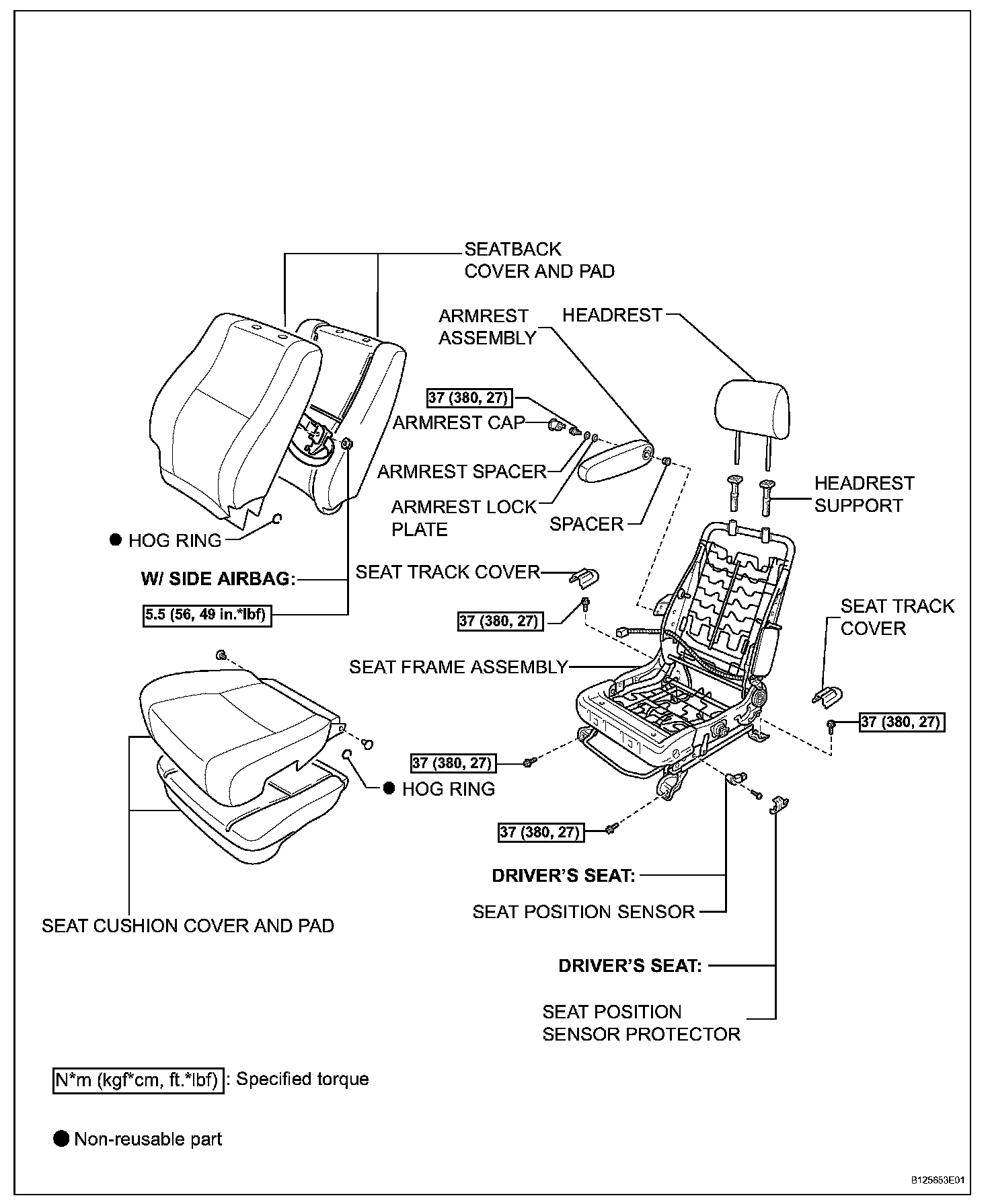 SEATBACK COVER AND PAD

ARMREST ASSEMBLY

HEADREST

37 (380, 27)

ARMREST CAP

ARMREST SPACER

ARMREST LOCK PLATE

SPACER

HEADREST SUPPORT

● HOG RING

W/ SIDE AIRBAG:

5.5 (56, 49 in.*lbf)

SEAT TRACK COVER

37 (380, 27)

SEAT TRACK COVER

SEAT FRAME ASSEMBLY

37 (380, 27)

37 (380, 27)

● HOG RING

37 (380, 27)

DRIVER'S SEAT:

SEAT POSITION SENSOR

SEAT CUSHION COVER AND PAD

DRIVER'S SEAT:

SEAT POSITION SENSOR PROTECTOR

N*m (kgf*cm, ft.*lbf) : Specified torque

● Non-reusable part

B125653E01