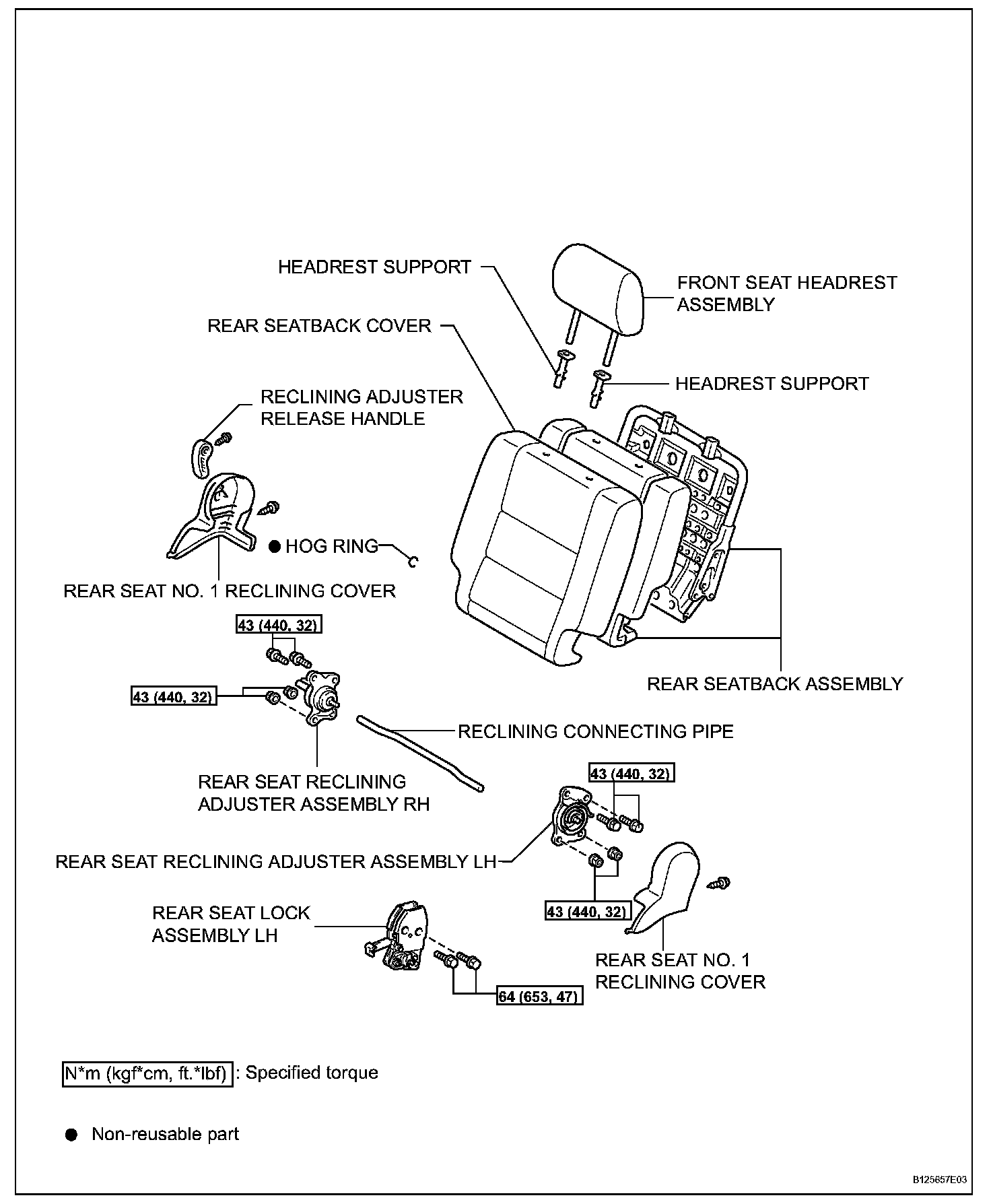 HEADREST SUPPORT

FRONT SEAT HEADREST ASSEMBLY

REAR SEATBACK COVER

HEADREST SUPPORT

RECLINING ADJUSTER RELEASE HANDLE

● HOG RING

REAR SEAT NO. 1 RECLINING COVER

43 (440, 32)

43 (440, 32)

REAR SEATBACK ASSEMBLY

RECLINING CONNECTING PIPE

REAR SEAT RECLINING ADJUSTER ASSEMBLY RH

43 (440, 32)

REAR SEAT RECLINING ADJUSTER ASSEMBLY LH

43 (440, 32)

REAR SEAT LOCK ASSEMBLY LH

REAR SEAT NO. 1 RECLINING COVER

64 (653, 47)

N*m (kgf*cm, ft.*lbf) : Specified torque

● Non-reusable part

B125657E03