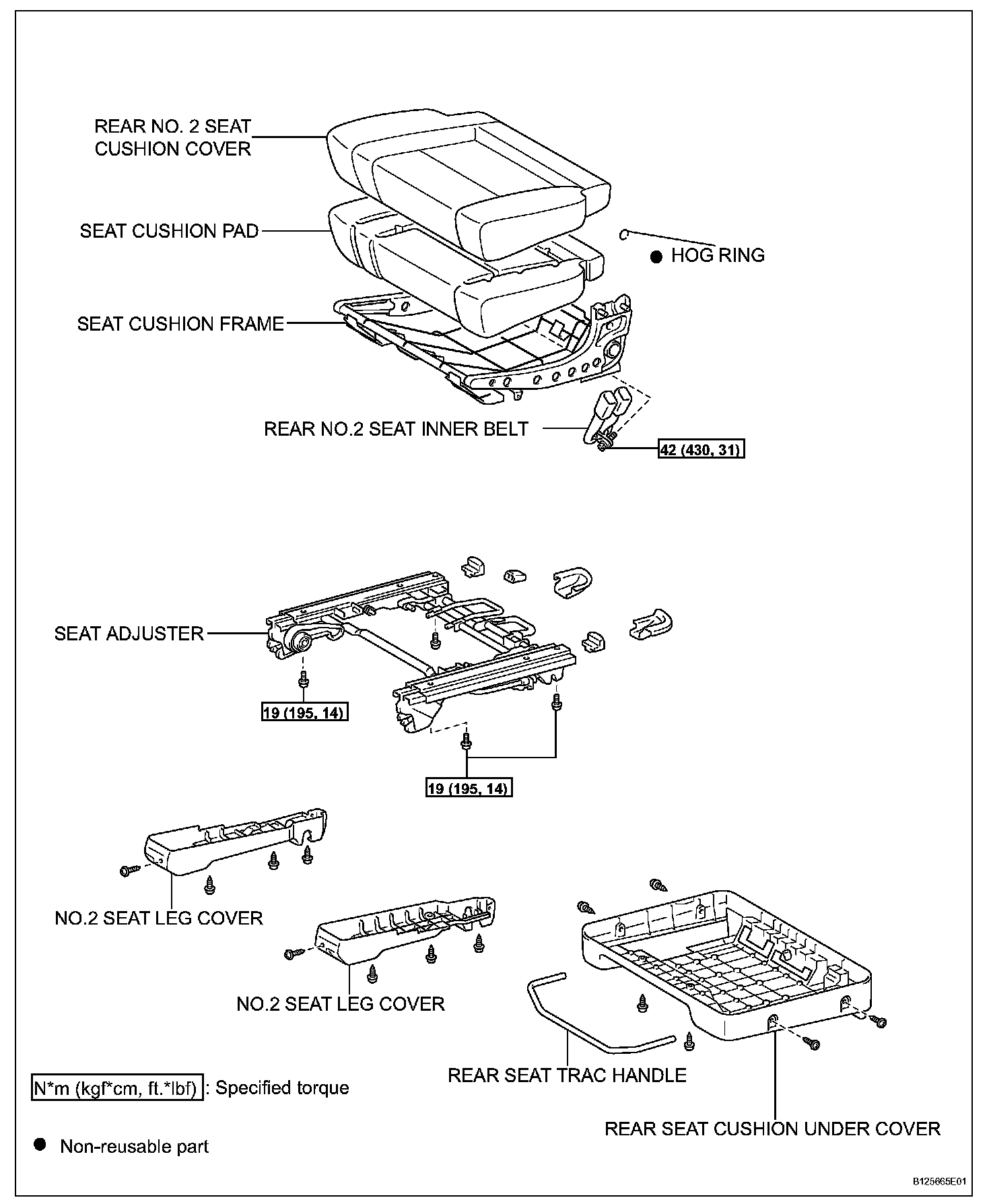 REAR NO. 2 SEAT CUSHION COVER

SEAT CUSHION PAD

● HOG RING

SEAT CUSHION FRAME

REAR NO.2 SEAT INNER BELT

42 (430, 31)

SEAT ADJUSTER

19 (195, 14)

19 (195, 14)

NO.2 SEAT LEG COVER

NO.2 SEAT LEG COVER

REAR SEAT TRAC HANDLE

REAR SEAT CUSHION UNDER COVER

N*m (kgf*cm, ft.*lbf) : Specified torque

● Non-reusable part

B125665E01