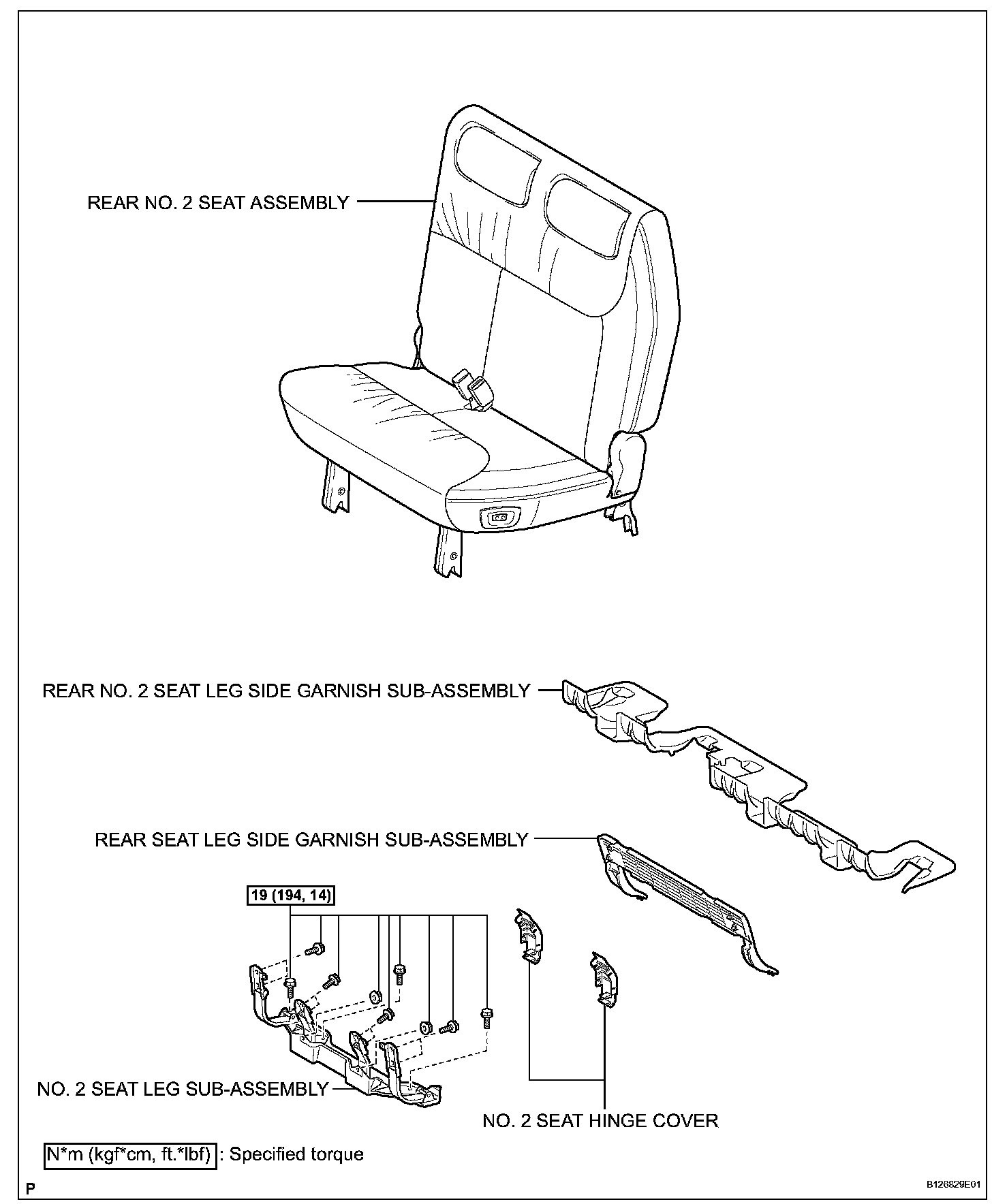 REAR NO. 2 SEAT ASSEMBLY

REAR NO. 2 SEAT LEG SIDE GARNISH SUB-ASSEMBLY

REAR SEAT LEG SIDE GARNISH SUB-ASSEMBLY

19 (194, 14)

NO. 2 SEAT LEG SUB-ASSEMBLY

NO. 2 SEAT HINGE COVER

N*m (kgf*cm, ft.*lbf) : Specified torque

P

B126829E01