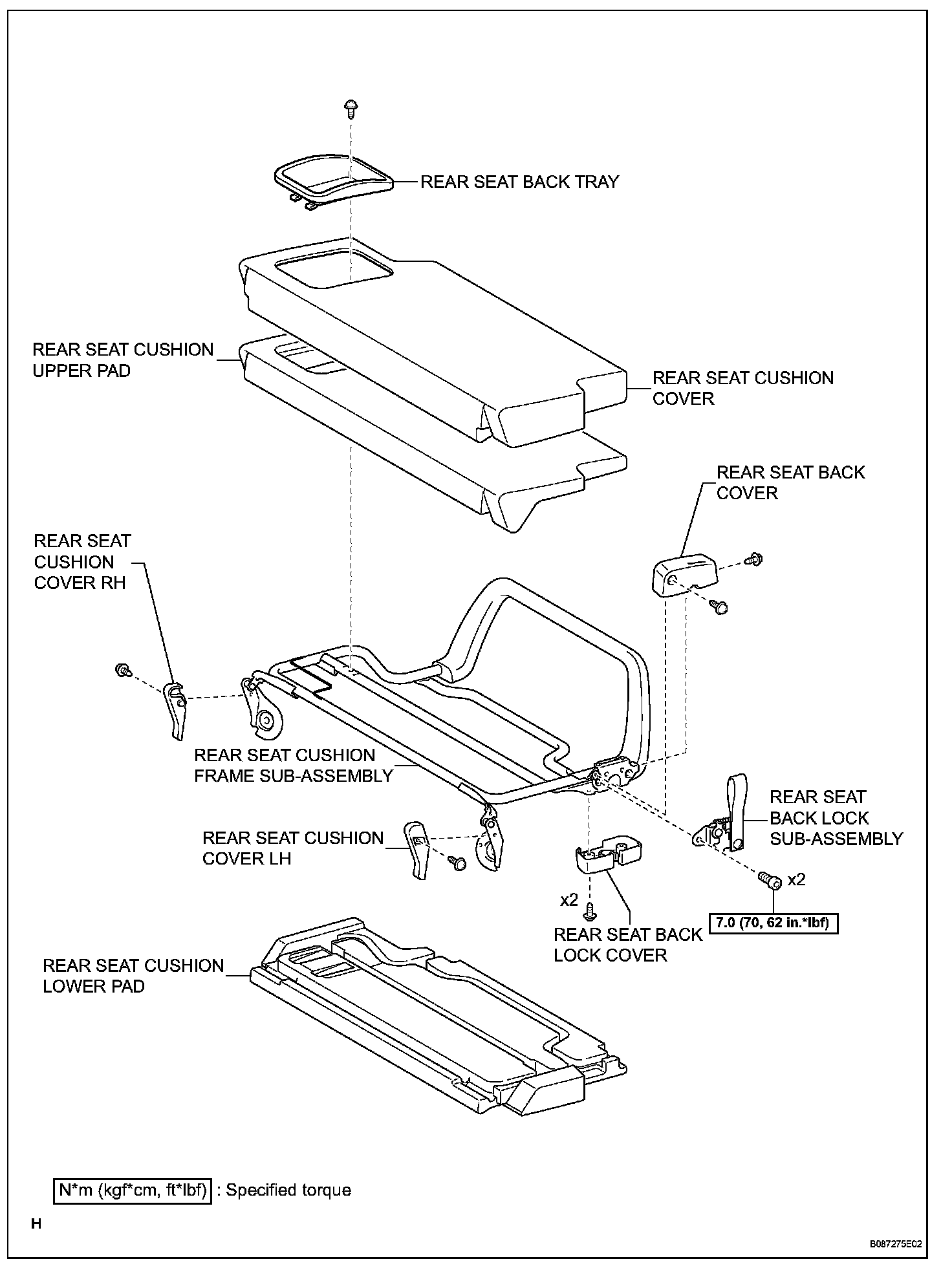 REAR SEAT BACK TRAY

REAR SEAT CUSHION UPPER PAD

REAR SEAT CUSHION COVER

REAR SEAT BACK COVER

REAR SEAT CUSHION COVER RH

REAR SEAT CUSHION FRAME SUB-ASSEMBLY

REAR SEAT BACK LOCK SUB-ASSEMBLY

REAR SEAT CUSHION COVER LH

x2

x2

7.0 (70, 62 in.*lbf)

REAR SEAT BACK LOCK COVER

REAR SEAT CUSHION LOWER PAD

N*m (kgf*cm, ft*lbf) : Specified torque

H

B087275E02