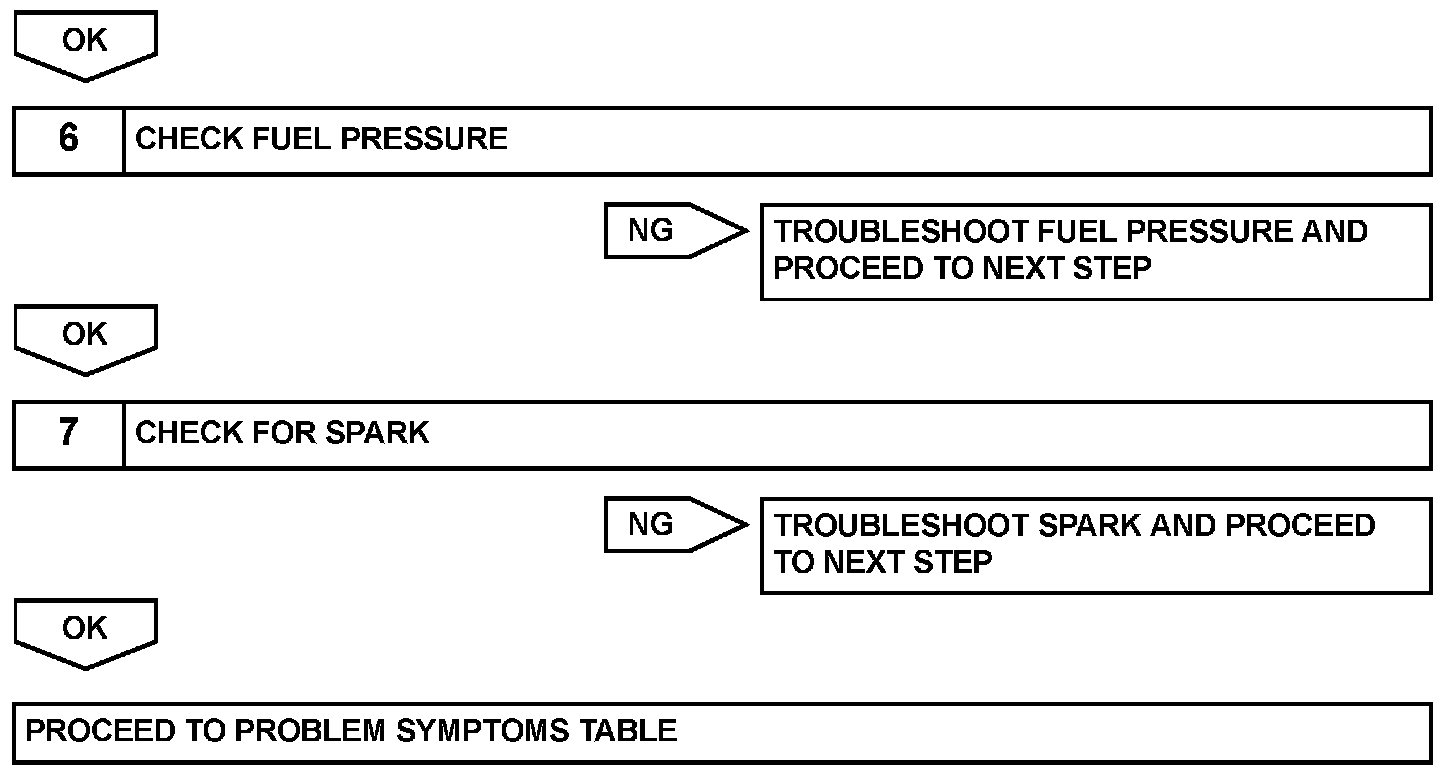 OK

6 CHECK FUEL PRESSURE

NG

TROUBLESHOOT FUEL PRESSURE AND PROCEED TO NEXT STEP

OK

7 CHECK FOR SPARK

NG

TROUBLESHOOT SPARK AND PROCEED TO NEXT STEP

OK

PROCEED TO PROBLEM SYMPTOMS TABLE