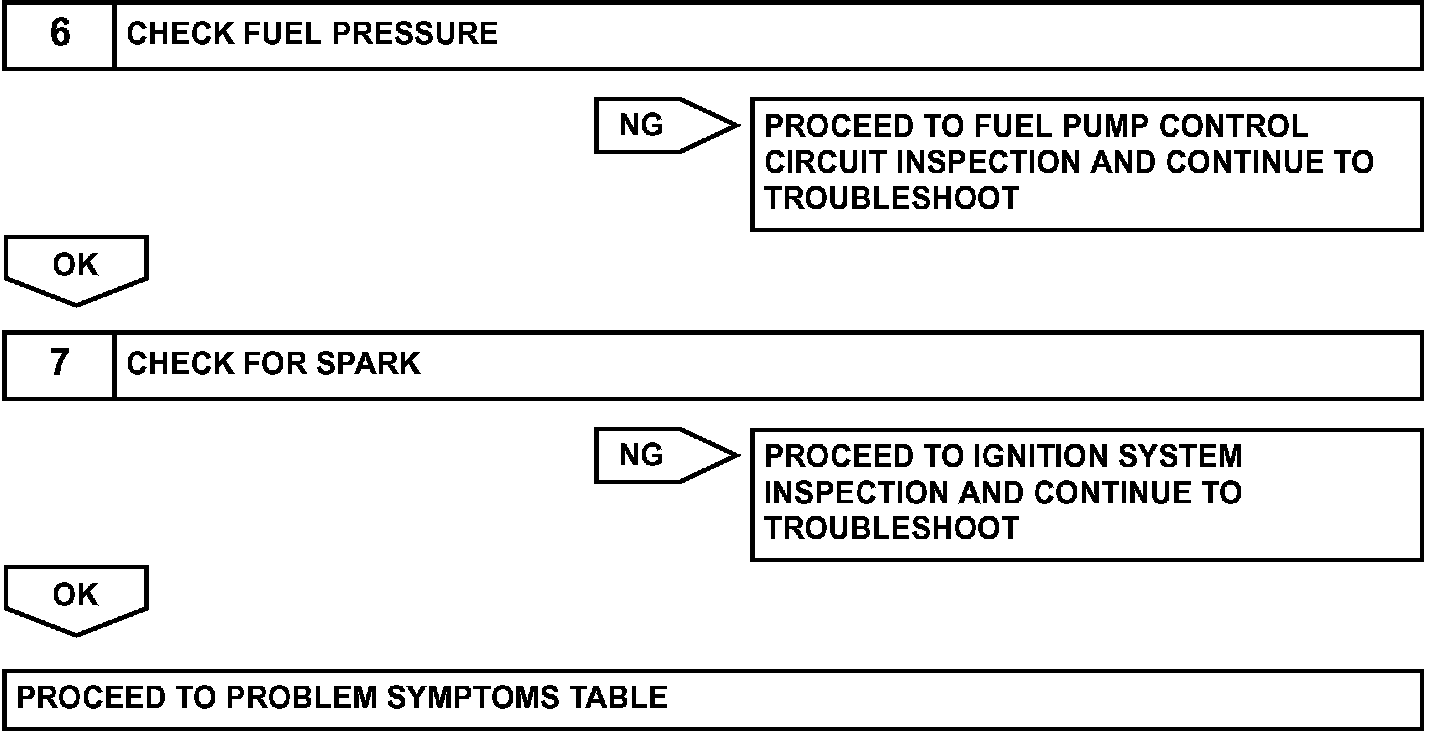 6 CHECK FUEL PRESSURE

NG

PROCEED TO FUEL PUMP CONTROL CIRCUIT INSPECTION AND CONTINUE TO TROUBLESHOOT

OK

7 CHECK FOR SPARK

NG

PROCEED TO IGNITION SYSTEM INSPECTION AND CONTINUE TO TROUBLESHOOT

OK

PROCEED TO PROBLEM SYMPTOMS TABLE