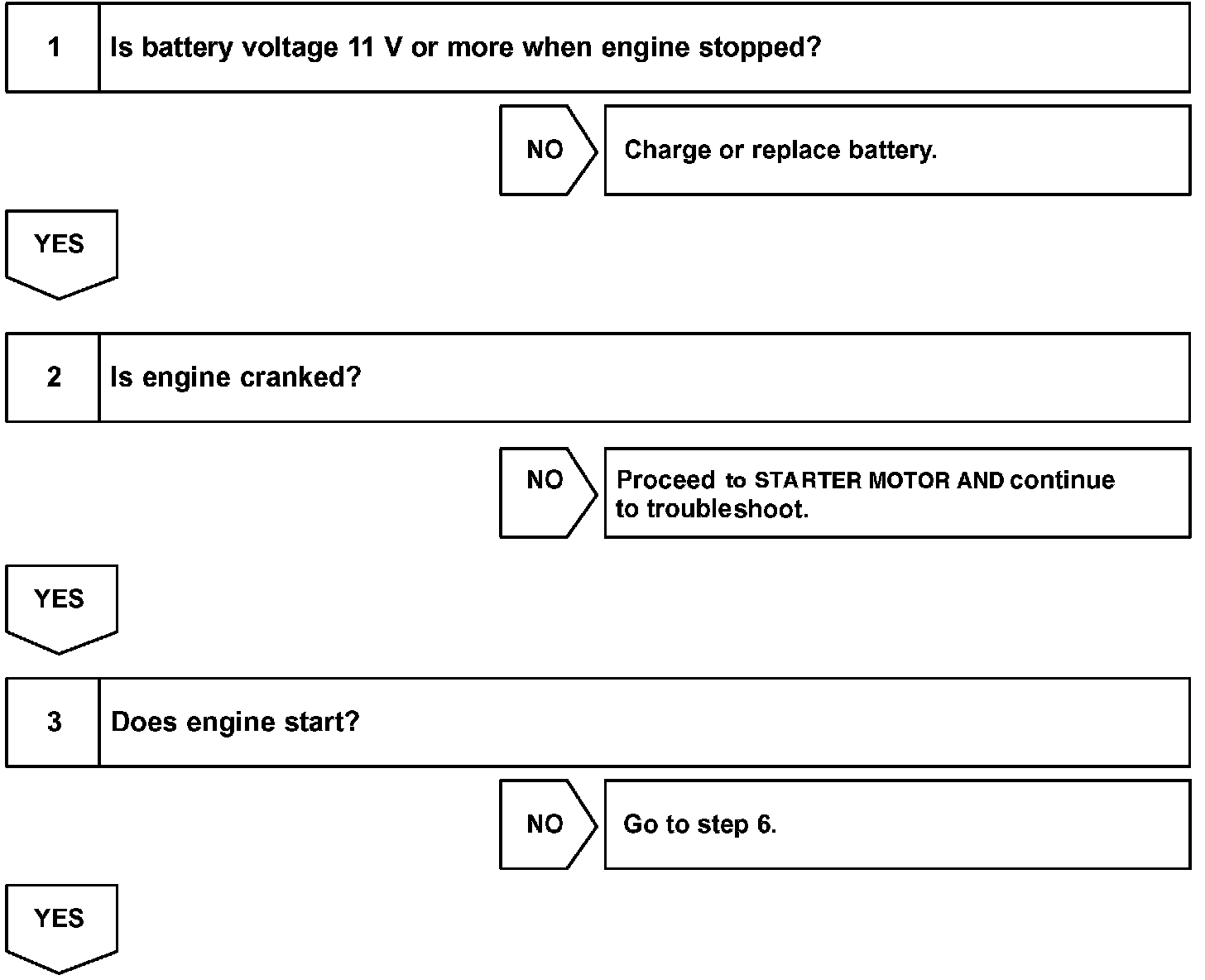 1 Is battery voltage 11 V or more when engine stopped?

NO

Charge or replace battery.

YES

2 Is engine cranked?

NO

Proceed to STARTER MOTOR AND continue to troubleshoot.

YES

3 Does engine start?

NO

Go to step 6.

YES