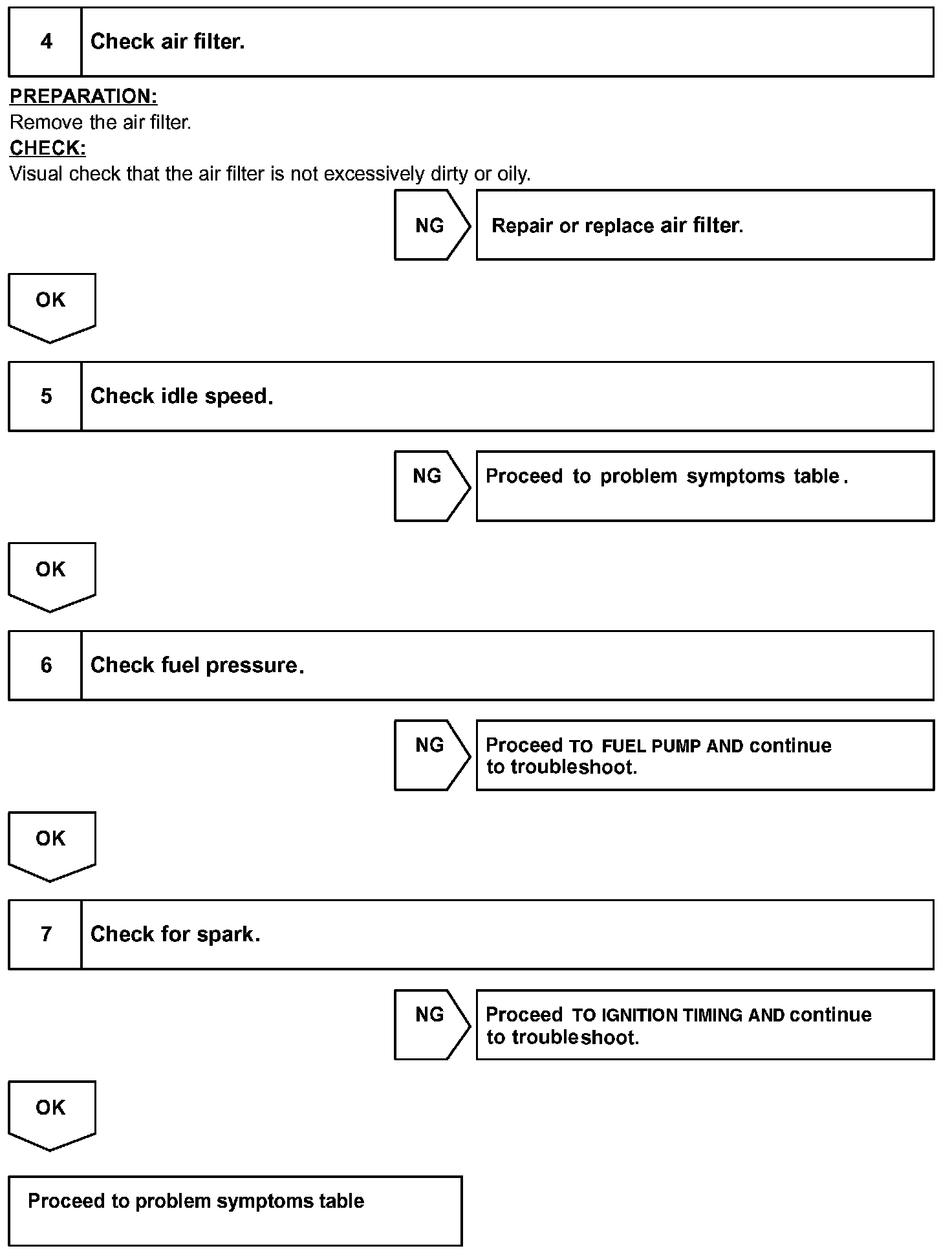 4 Check air filter.

PREPARATION:
Remove the air filter.
CHECK:
Visual check that the air filter is not excessively dirty or oily.

NG Repair or replace air filter.

OK

5 Check idle speed.

NG Proceed to problem symptoms table.

OK

6 Check fuel pressure.

NG Proceed TO FUEL PUMP AND continue to troubleshoot.

OK

7 Check for spark.

NG Proceed TO IGNITION TIMING AND continue to troubleshoot.

OK

Proceed to problem symptoms table