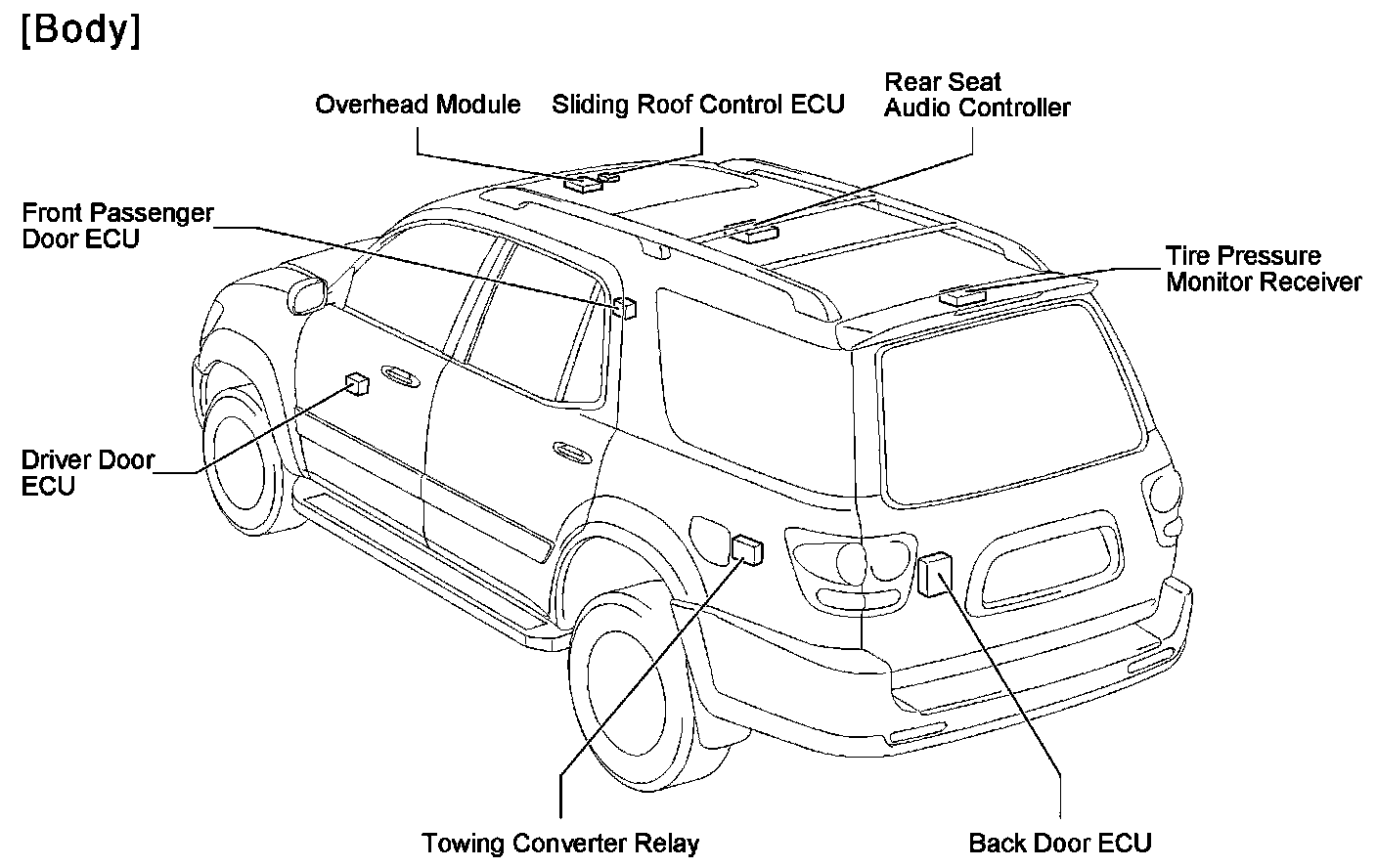 [Body]

Overhead Module

Sliding Roof Control ECU

Rear Seat
Audio Controller

Front Passenger
Door ECU

Tire Pressure
Monitor Receiver

Driver Door
ECU

Towing Converter Relay

Back Door ECU