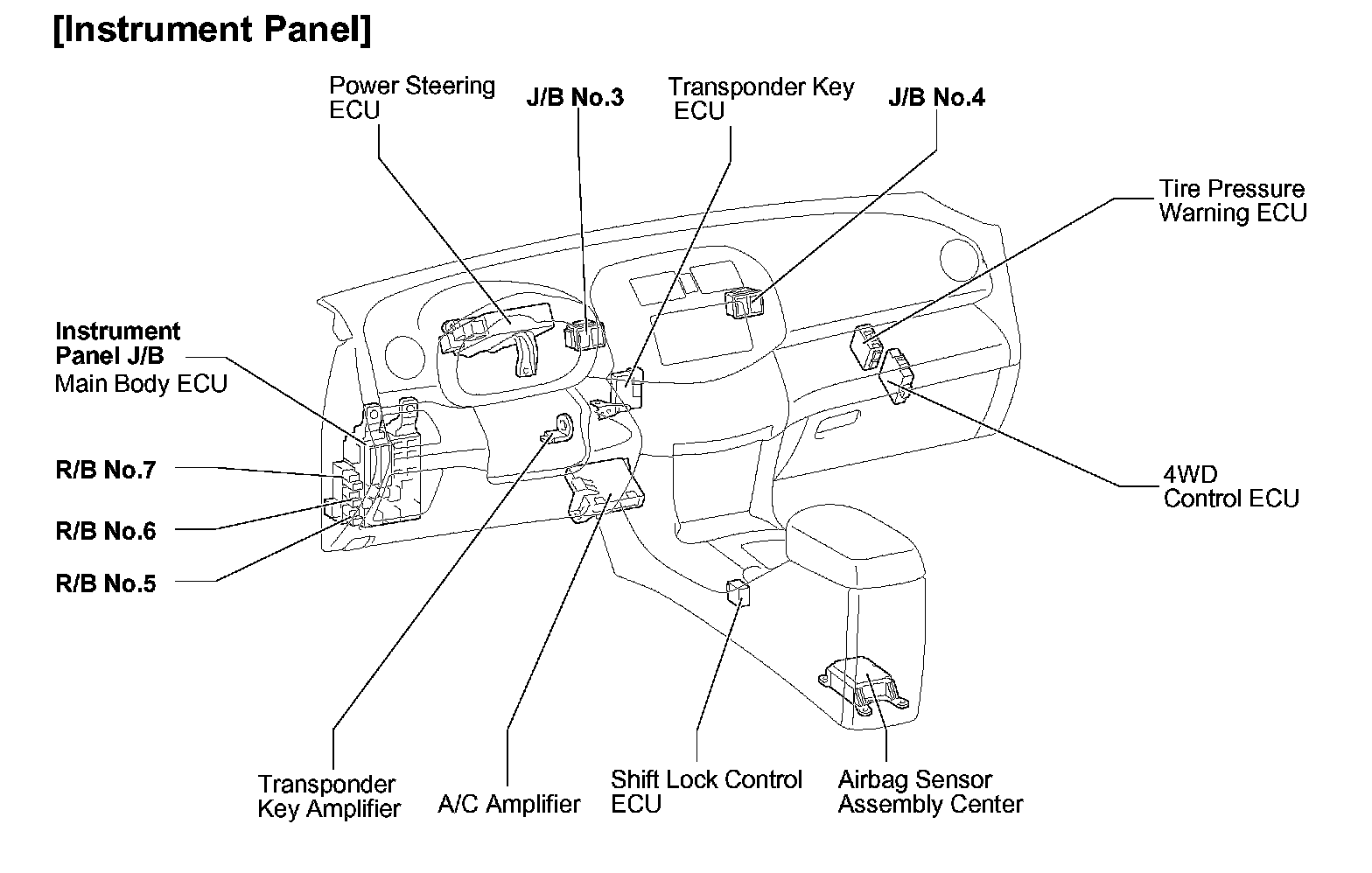 [Instrument Panel]

Power Steering ECU

J/B No.3

Transponder Key ECU

J/B No.4

Tire Pressure Warning ECU

Instrument Panel J/B
Main Body ECU

R/B No.7

R/B No.6

R/B No.5

4WD Control ECU

Transponder Key Amplifier

A/C Amplifier

Shift Lock Control ECU

Airbag Sensor Assembly Center