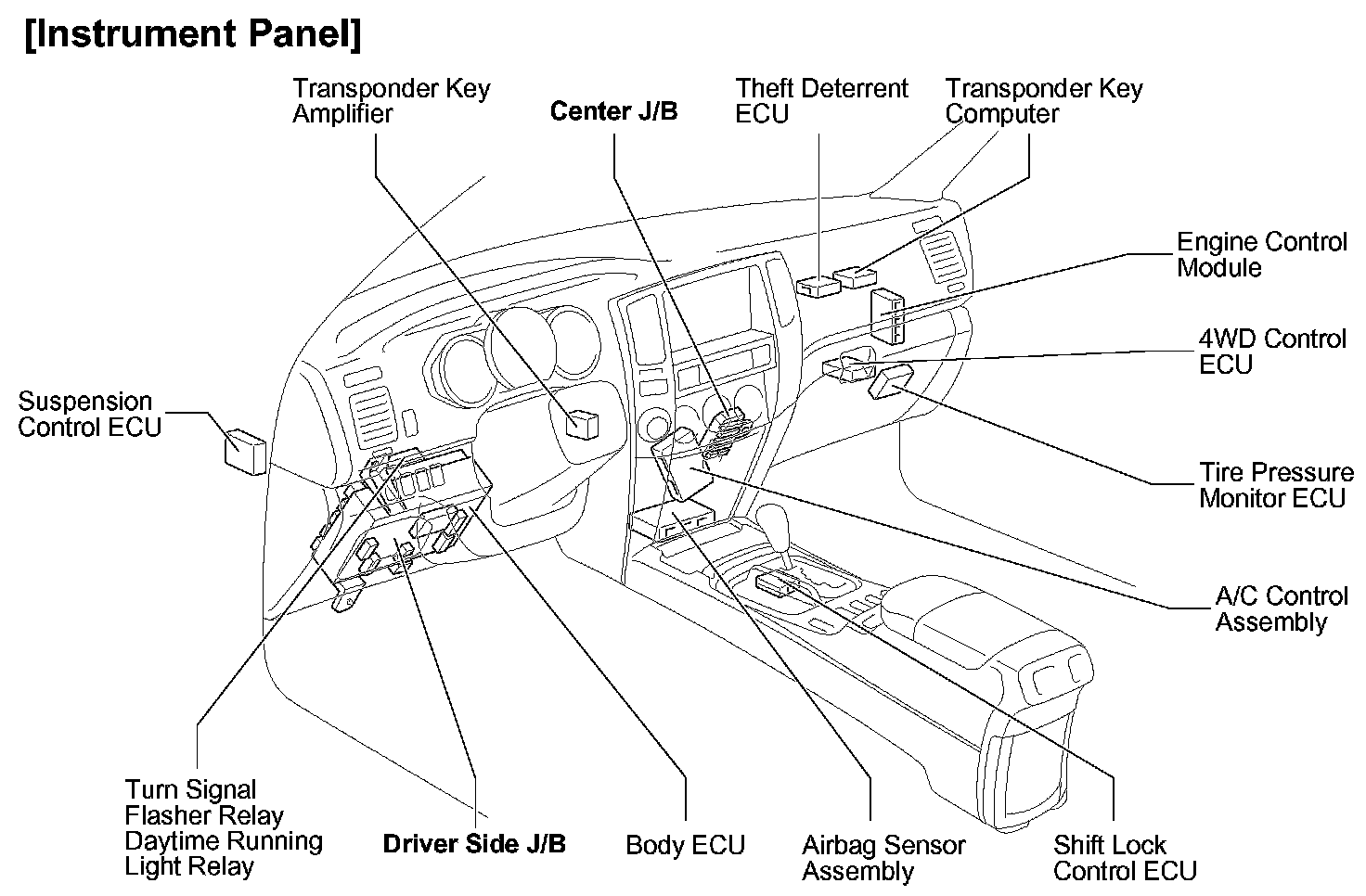 [Instrument Panel]

Transponder Key Amplifier

Center J/B

Theft Deterrent ECU

Transponder Key Computer

Engine Control Module

4WD Control ECU

Suspension Control ECU

Tire Pressure Monitor ECU

A/C Control Assembly

Turn Signal Flasher Relay Daytime Running Light Relay

Driver Side J/B

Body ECU

Airbag Sensor Assembly

Shift Lock Control ECU