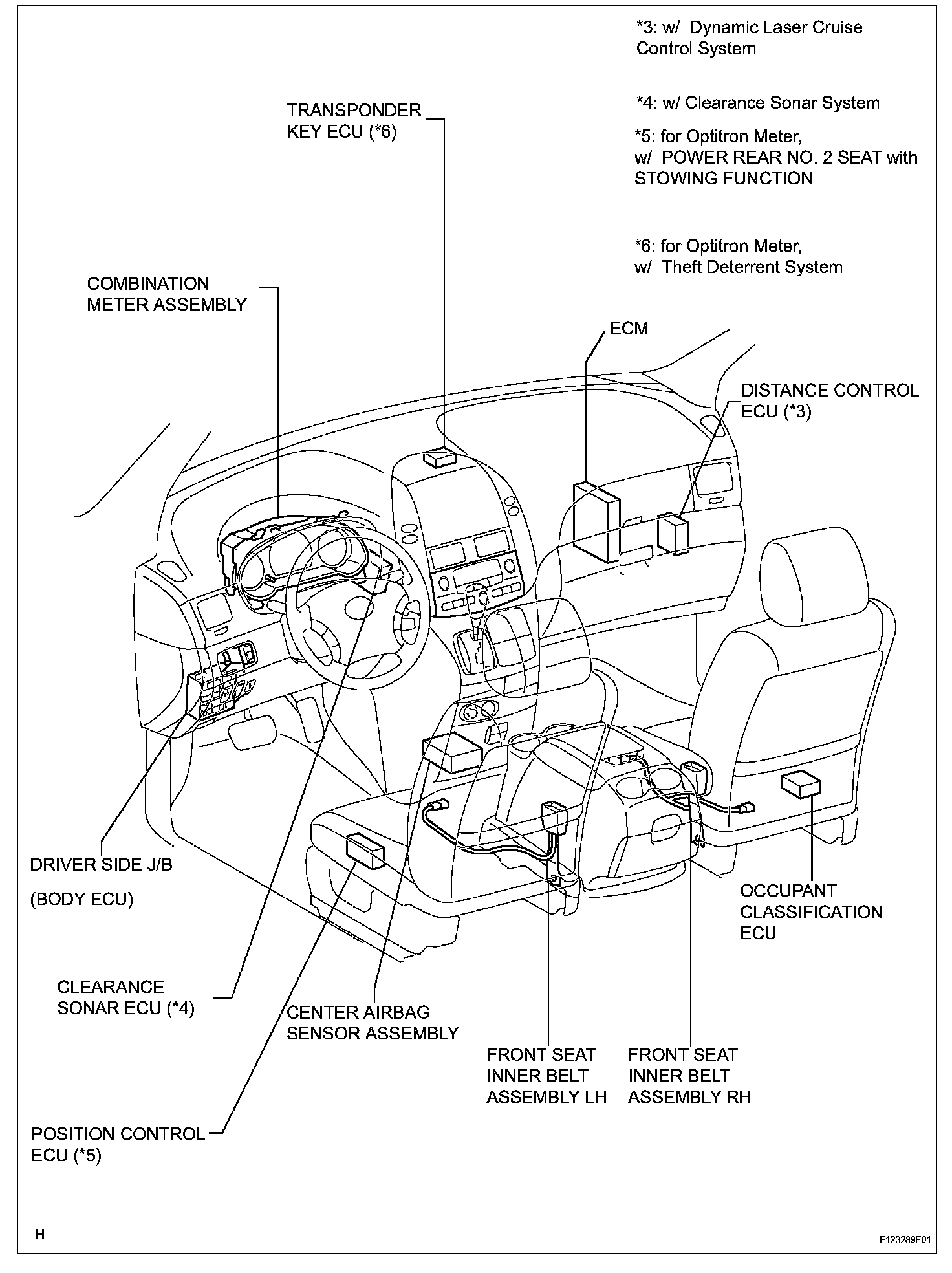 *3: w/ Dynamic Laser Cruise Control System

*4: w/ Clearance Sonar System

*5: for Optitron Meter, w/ POWER REAR NO. 2 SEAT with STOWING FUNCTION

*6: for Optitron Meter, w/ Theft Deterrent System

TRANSPONDER KEY ECU (*6)

COMBINATION METER ASSEMBLY

ECM

DISTANCE CONTROL ECU (*3)

DRIVER SIDE J/B

(BODY ECU)

OCCUPANT CLASSIFICATION ECU

CLEARANCE SONAR ECU (*4)

CENTER AIRBAG SENSOR ASSEMBLY

FRONT SEAT INNER BELT ASSEMBLY LH

FRONT SEAT INNER BELT ASSEMBLY RH

POSITION CONTROL ECU (*5)

H

E123289E01