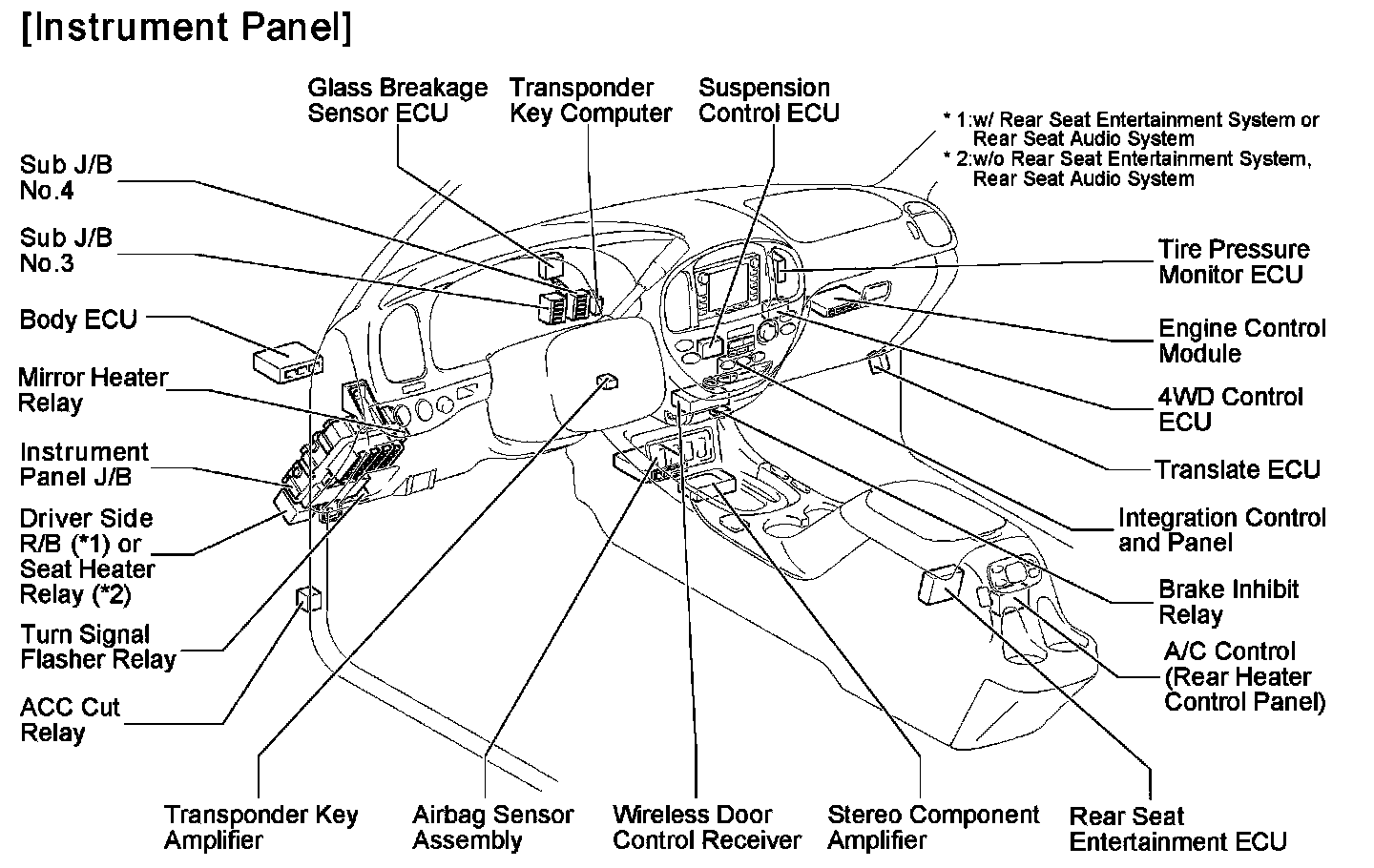 [Instrument Panel]

Glass Breakage Sensor ECU

Transponder Key Computer

Suspension Control ECU

* 1:w/ Rear Seat Entertainment System or Rear Seat Audio System
* 2:w/o Rear Seat Entertainment System, Rear Seat Audio System

Sub J/B No.4

Sub J/B No.3

Body ECU

Mirror Heater Relay

Instrument Panel J/B

Driver Side R/B (*1) or Seat Heater Relay (*2)

Turn Signal Flasher Relay

ACC Cut Relay

Tire Pressure Monitor ECU

Engine Control Module

4WD Control ECU

Translate ECU

Integration Control and Panel

Brake Inhibit Relay

A/C Control (Rear Heater Control Panel)

Transponder Key Amplifier

Airbag Sensor Assembly

Wireless Door Control Receiver

Stereo Component Amplifier

Rear Seat Entertainment ECU