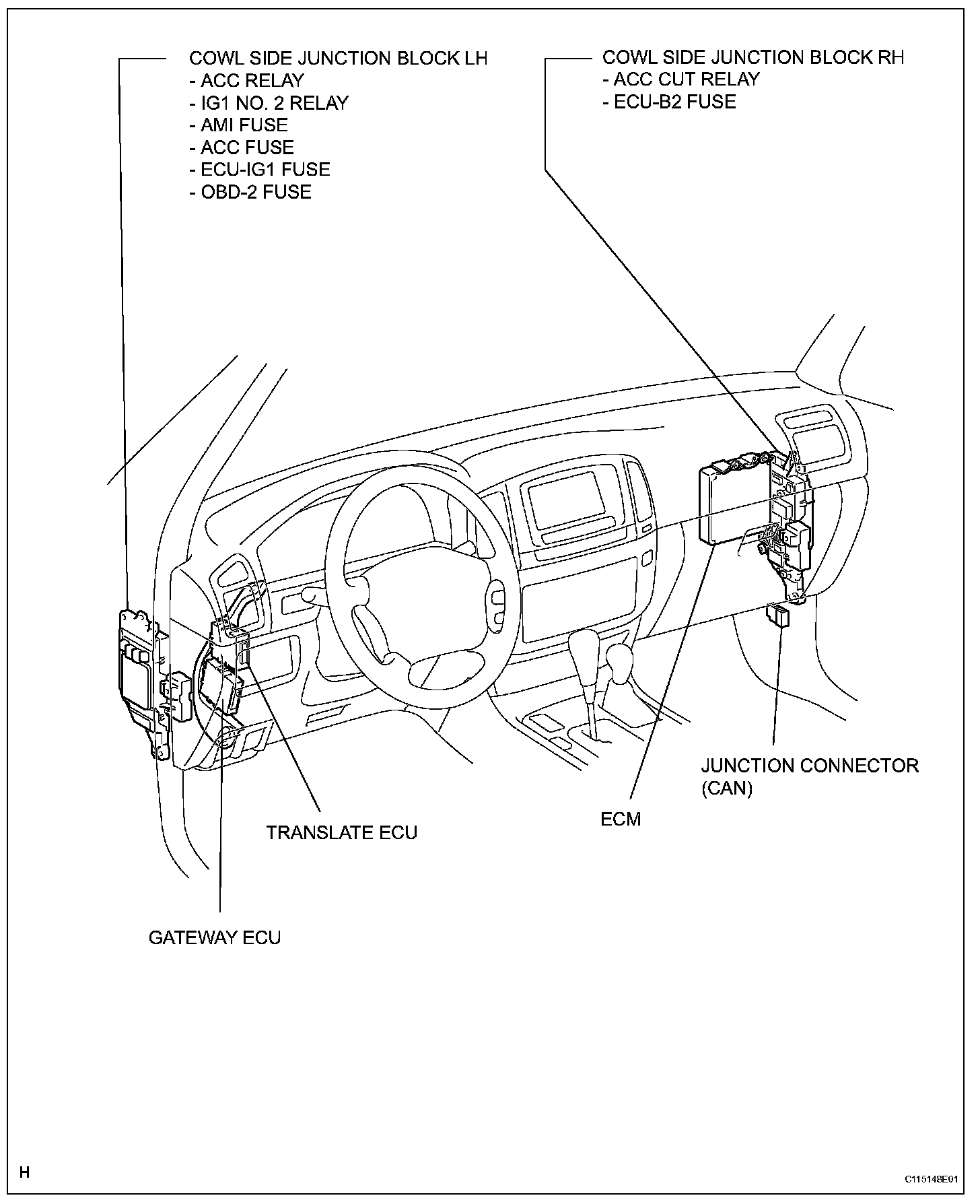 COWL SIDE JUNCTION BLOCK LH
- ACC RELAY
- IG1 NO. 2 RELAY
- AMI FUSE
- ACC FUSE
- ECU-IG1 FUSE
- OBD-2 FUSE

COWL SIDE JUNCTION BLOCK RH
- ACC CUT RELAY
- ECU-B2 FUSE

JUNCTION CONNECTOR (CAN)

ECM

TRANSLATE ECU

GATEWAY ECU

H

C115148E01