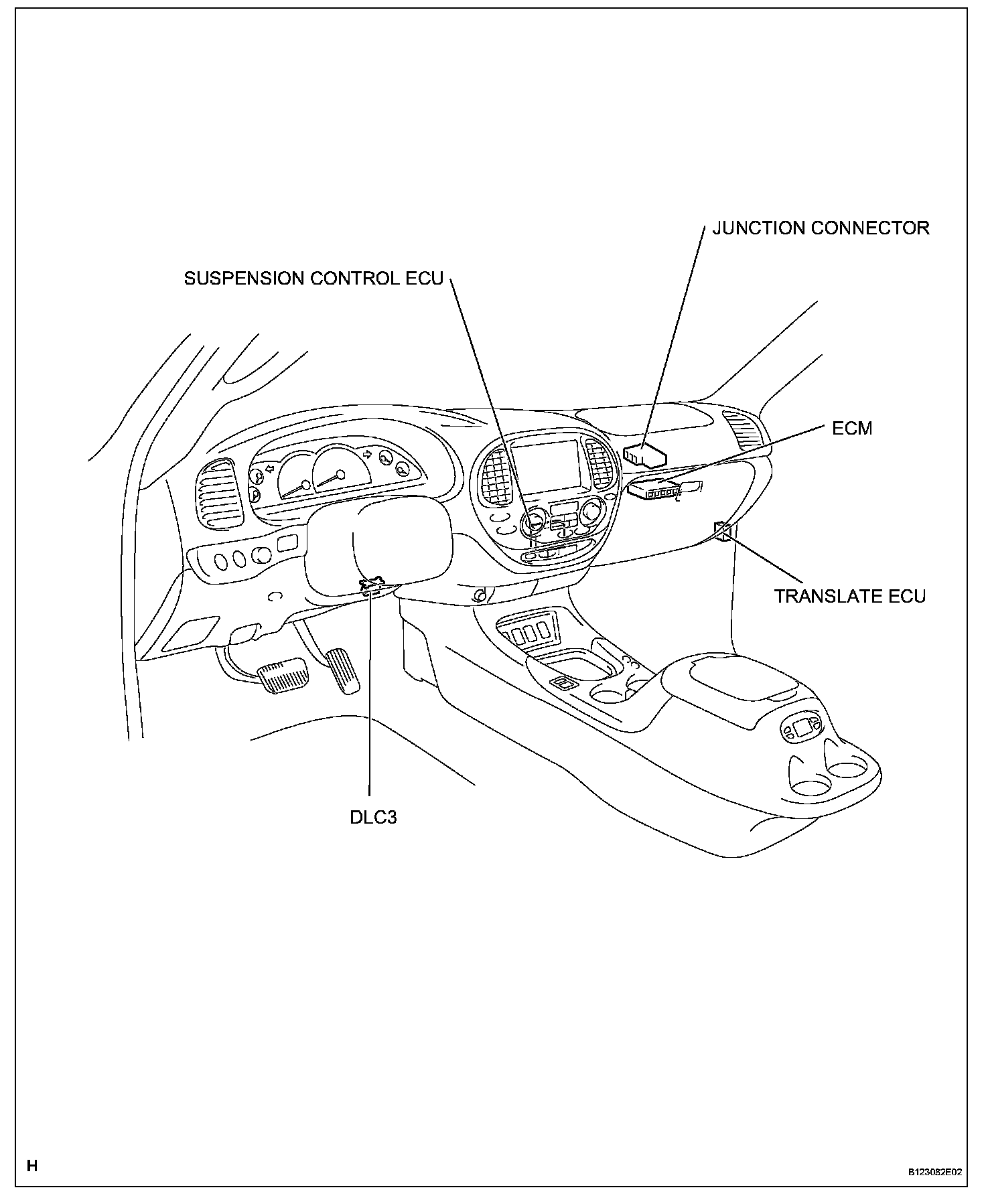 JUNCTION CONNECTOR

SUSPENSION CONTROL ECU

ECM

TRANSLATE ECU

DLC3

H

B123082E02