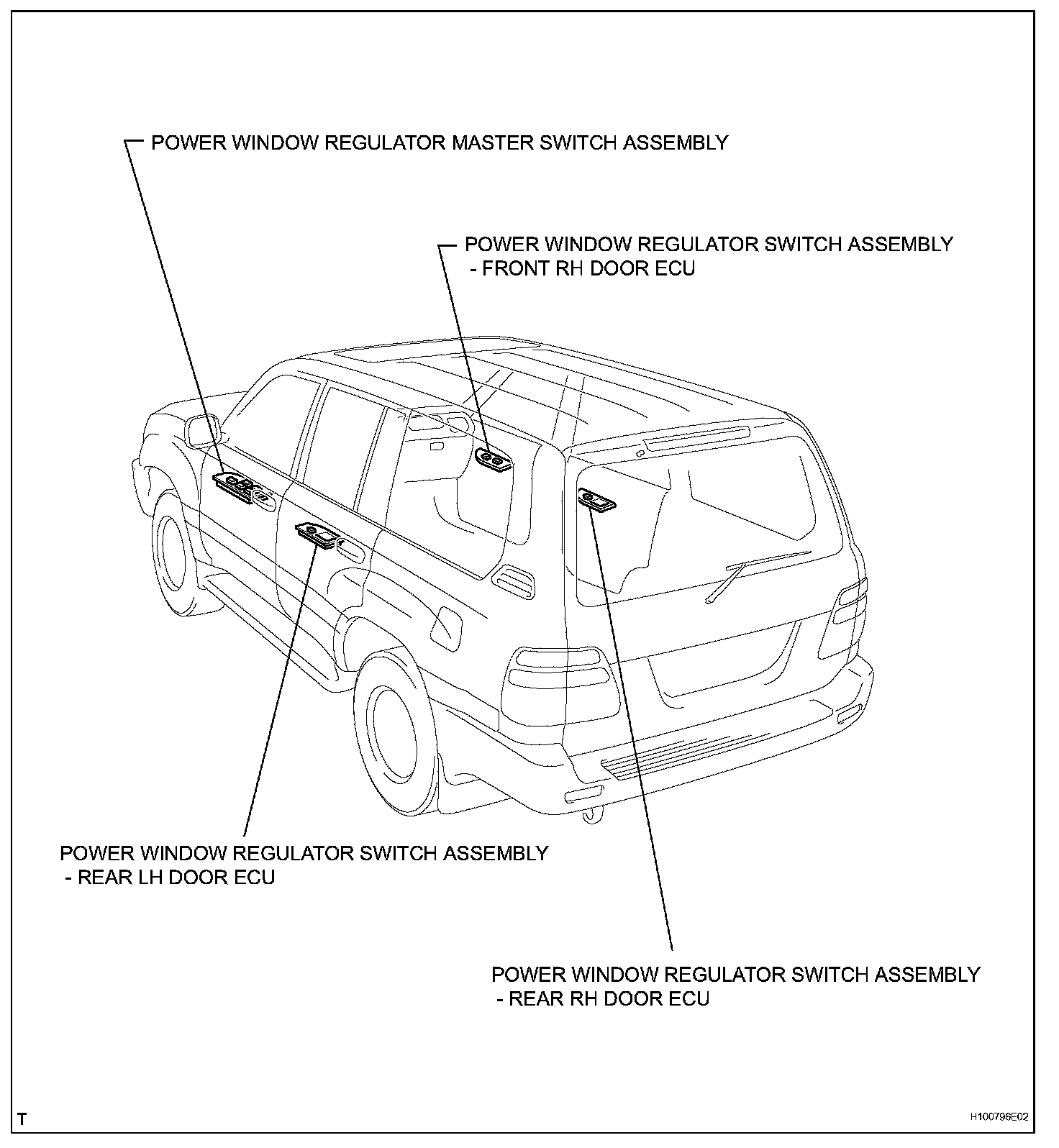 POWER WINDOW REGULATOR MASTER SWITCH ASSEMBLY

POWER WINDOW REGULATOR SWITCH ASSEMBLY
- FRONT RH DOOR ECU

POWER WINDOW REGULATOR SWITCH ASSEMBLY
- REAR LH DOOR ECU

POWER WINDOW REGULATOR SWITCH ASSEMBLY
- REAR RH DOOR ECU

T

H100796E02