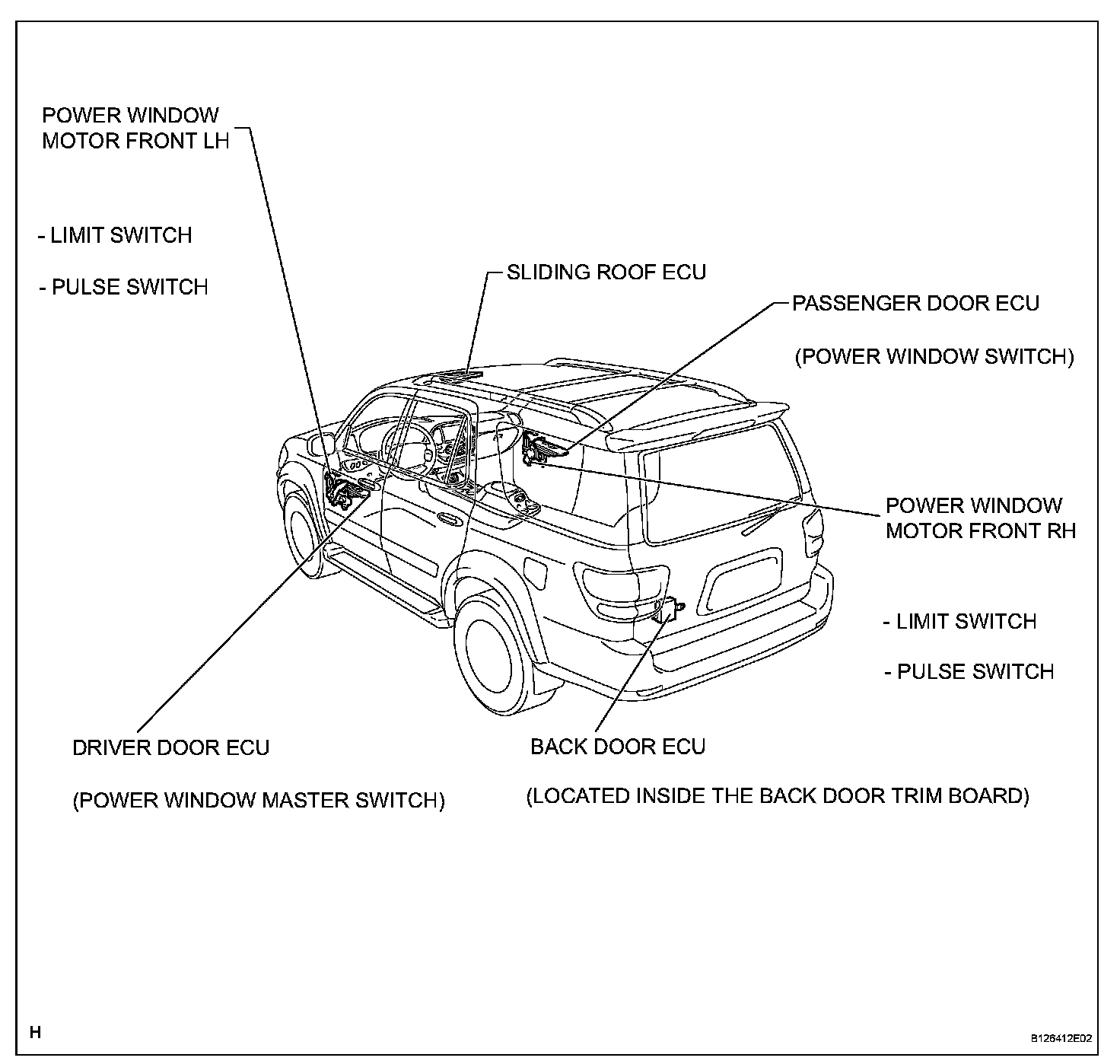 POWER WINDOW MOTOR FRONT LH

- LIMIT SWITCH

- PULSE SWITCH

SLIDING ROOF ECU

PASSENGER DOOR ECU

(POWER WINDOW SWITCH)

POWER WINDOW MOTOR FRONT RH

- LIMIT SWITCH

- PULSE SWITCH

DRIVER DOOR ECU

(POWER WINDOW MASTER SWITCH)

BACK DOOR ECU

(LOCATED INSIDE THE BACK DOOR TRIM BOARD)

H

B126412E02