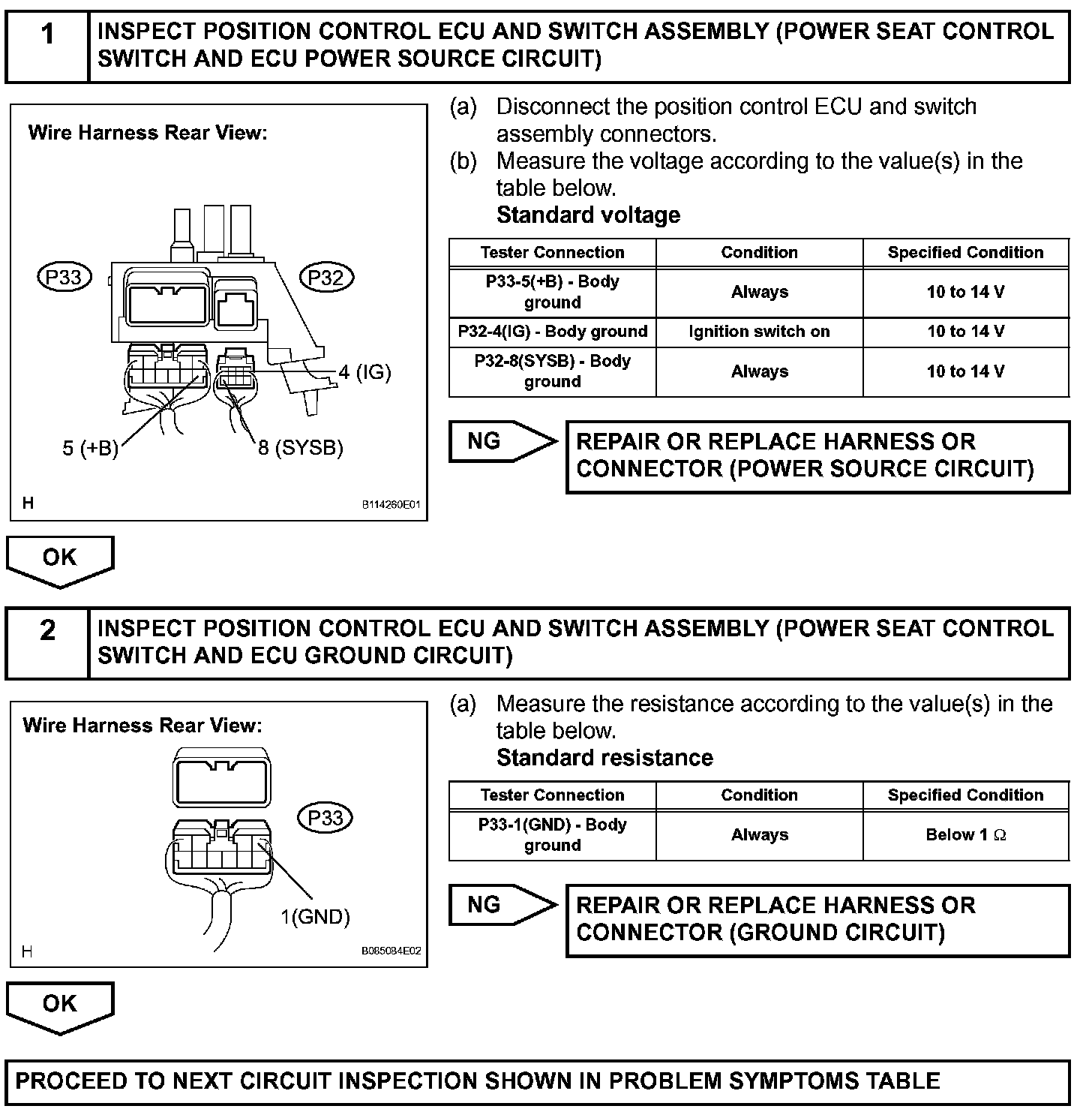 1 INSPECT POSITION CONTROL ECU AND SWITCH ASSEMBLY (POWER SEAT CONTROL SWITCH AND ECU POWER SOURCE CIRCUIT)

Wire Harness Rear View:

P33

P32

4 (IG)

5 (+B)

8 (SYSB)

H

B114260E01

(a) Disconnect the position control ECU and switch assembly connectors.

(b) Measure the voltage according to the value(s) in the table below.

Standard voltage

| Tester Connection | Condition | Specified Condition |
|---|---|---|
| P33-5(+B) - Body ground | Always | 10 to 14 V |
| P32-4(IG) - Body ground | Ignition switch on | 10 to 14 V |
| P32-8(SYSB) - Body ground | Always | 10 to 14 V |

NG

REPAIR OR REPLACE HARNESS OR CONNECTOR (POWER SOURCE CIRCUIT)

OK

2 INSPECT POSITION CONTROL ECU AND SWITCH ASSEMBLY (POWER SEAT CONTROL SWITCH AND ECU GROUND CIRCUIT)

Wire Harness Rear View:

P33

1(GND)

H

B085084E02

(a) Measure the resistance according to the value(s) in the table below.

Standard resistance

| Tester Connection | Condition | Specified Condition |
|---|---|---|
| P33-1(GND) - Body ground | Always | Below 1 $\Omega$ |

NG

REPAIR OR REPLACE HARNESS OR CONNECTOR (GROUND CIRCUIT)

OK

PROCEED TO NEXT CIRCUIT INSPECTION SHOWN IN PROBLEM SYMPTOMS TABLE