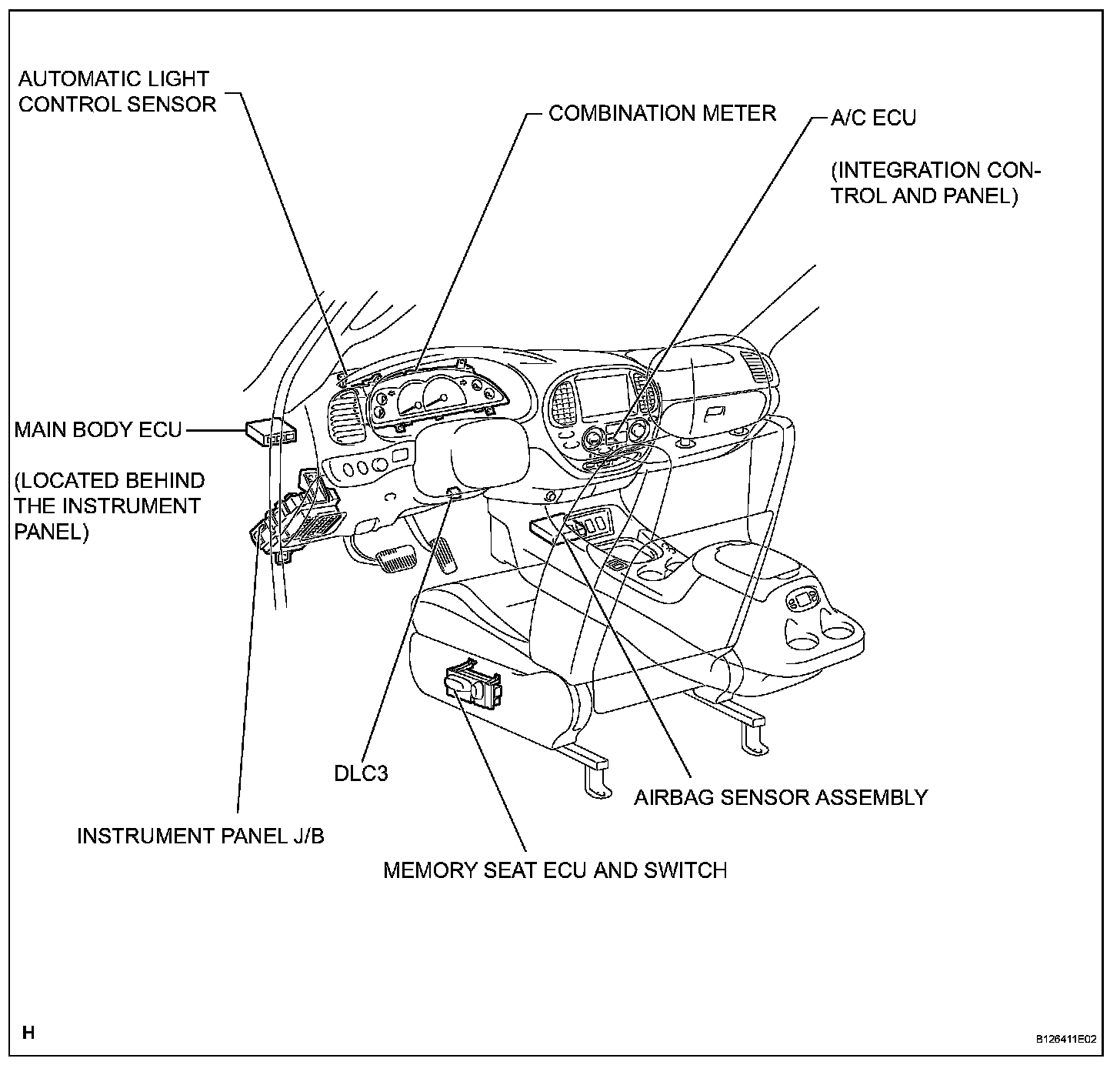 AUTOMATIC LIGHT CONTROL SENSOR

COMBINATION METER

A/C ECU

(INTEGRATION CONTROL AND PANEL)

MAIN BODY ECU

(LOCATED BEHIND THE INSTRUMENT PANEL)

DLC3

AIRBAG SENSOR ASSEMBLY

INSTRUMENT PANEL J/B

MEMORY SEAT ECU AND SWITCH

H

B126411E02