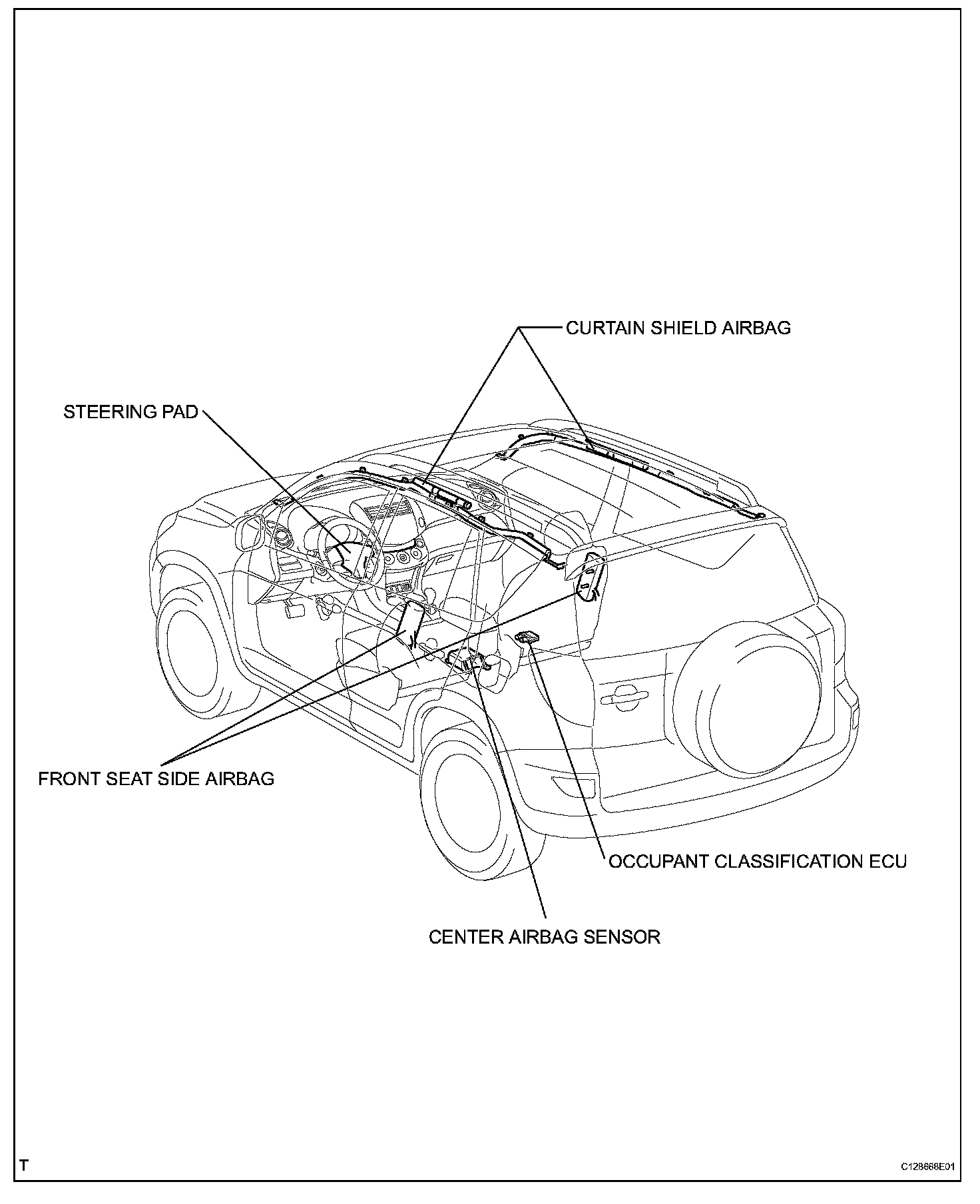 CURTAIN SHIELD AIRBAG

STEERING PAD

FRONT SEAT SIDE AIRBAG

OCCUPANT CLASSIFICATION ECU

CENTER AIRBAG SENSOR

T

C128668E01