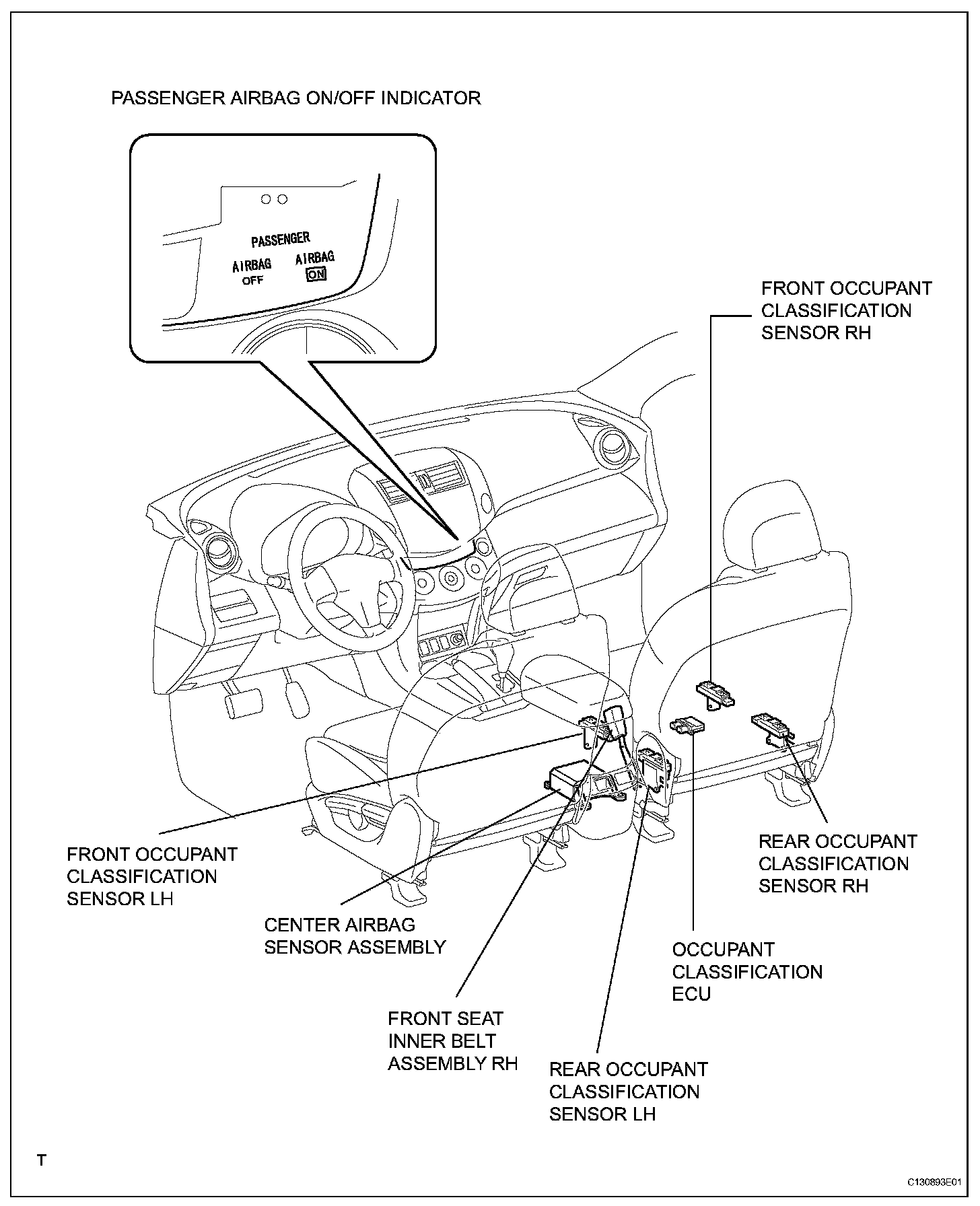 PASSENGER AIRBAG ON/OFF INDICATOR

PASSENGER
AIRBAG OFF
AIRBAG ON

FRONT OCCUPANT CLASSIFICATION SENSOR RH

FRONT OCCUPANT CLASSIFICATION SENSOR LH

CENTER AIRBAG SENSOR ASSEMBLY

FRONT SEAT INNER BELT ASSEMBLY RH

REAR OCCUPANT CLASSIFICATION SENSOR LH

OCCUPANT CLASSIFICATION ECU

REAR OCCUPANT CLASSIFICATION SENSOR RH

T

C130893E01