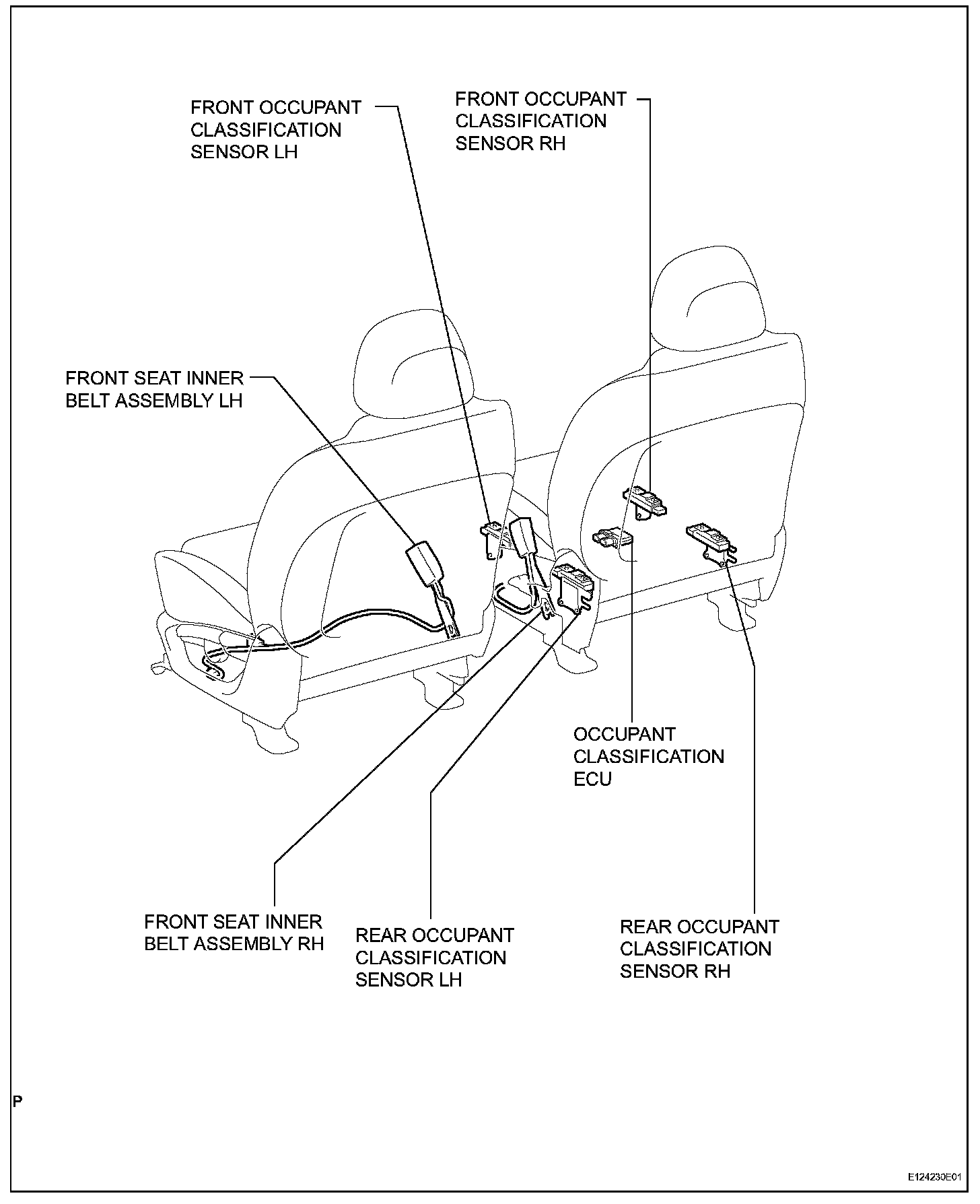 FRONT OCCUPANT CLASSIFICATION SENSOR LH

FRONT OCCUPANT CLASSIFICATION SENSOR RH

FRONT SEAT INNER BELT ASSEMBLY LH

OCCUPANT CLASSIFICATION ECU

FRONT SEAT INNER BELT ASSEMBLY RH

REAR OCCUPANT CLASSIFICATION SENSOR LH

REAR OCCUPANT CLASSIFICATION SENSOR RH

P

E124230E01