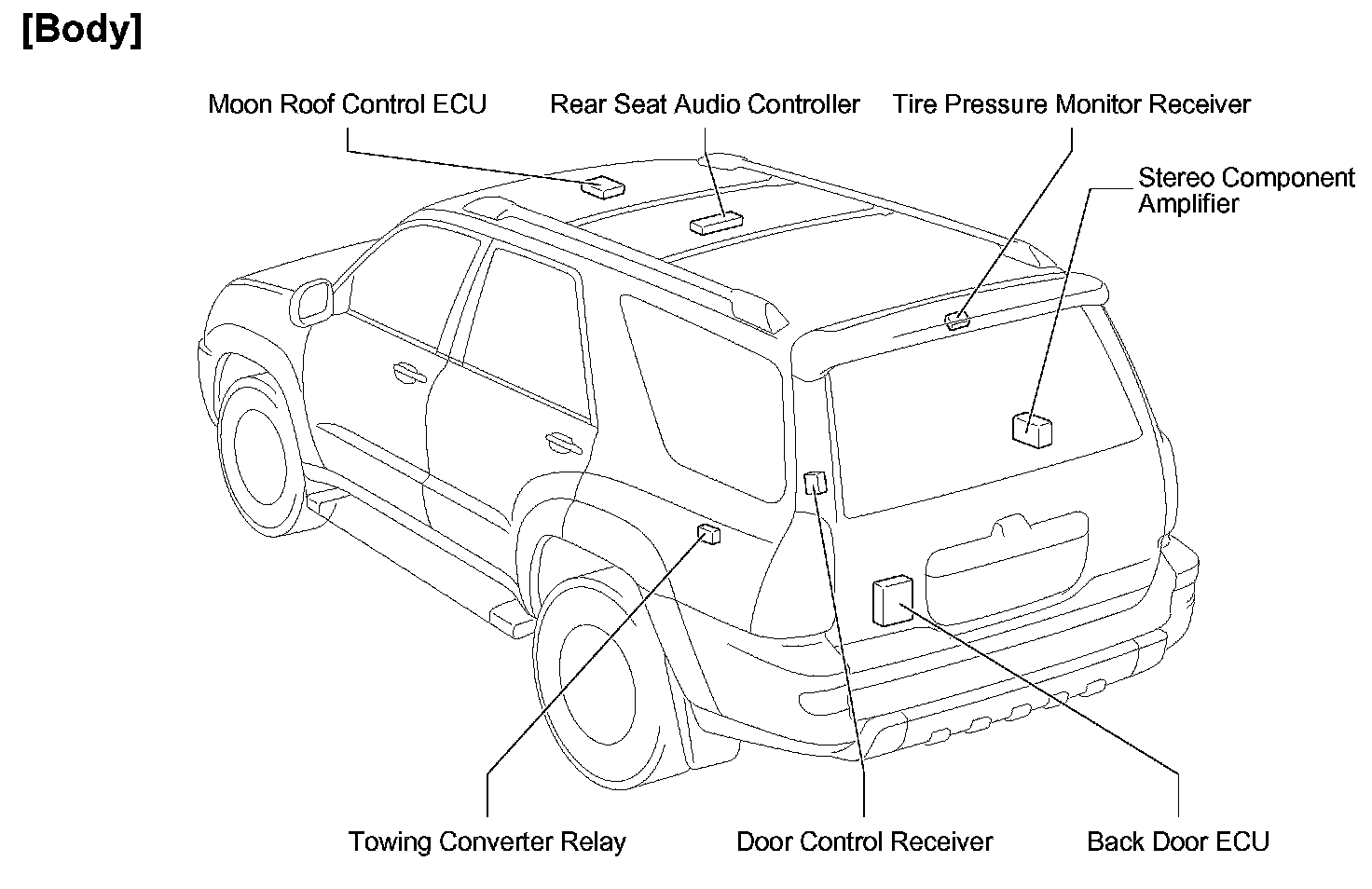 [Body]

Moon Roof Control ECU

Rear Seat Audio Controller

Tire Pressure Monitor Receiver

Stereo Component Amplifier

Towing Converter Relay

Door Control Receiver

Back Door ECU