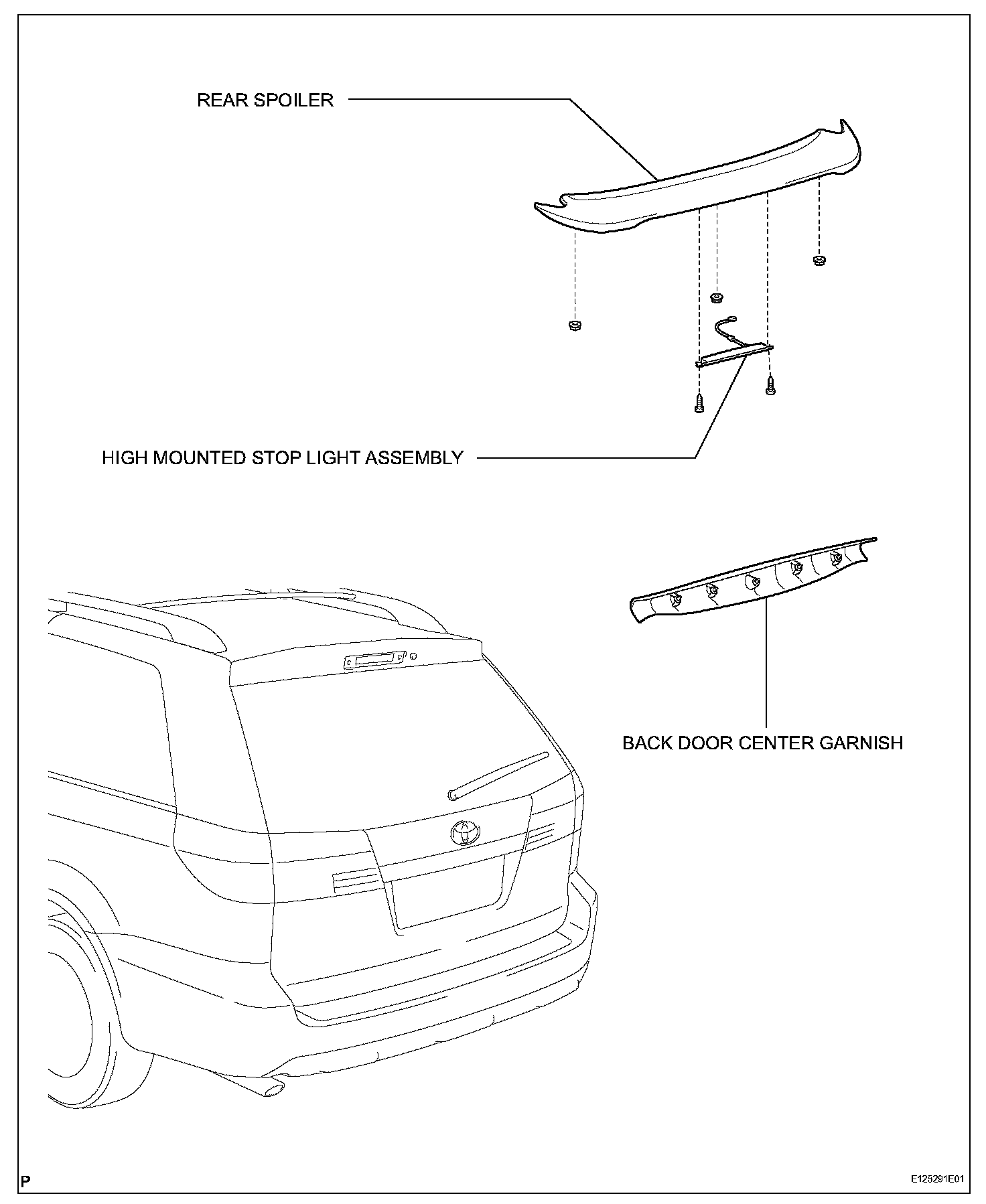 REAR SPOILER

HIGH MOUNTED STOP LIGHT ASSEMBLY

BACK DOOR CENTER GARNISH

P

E125291E01